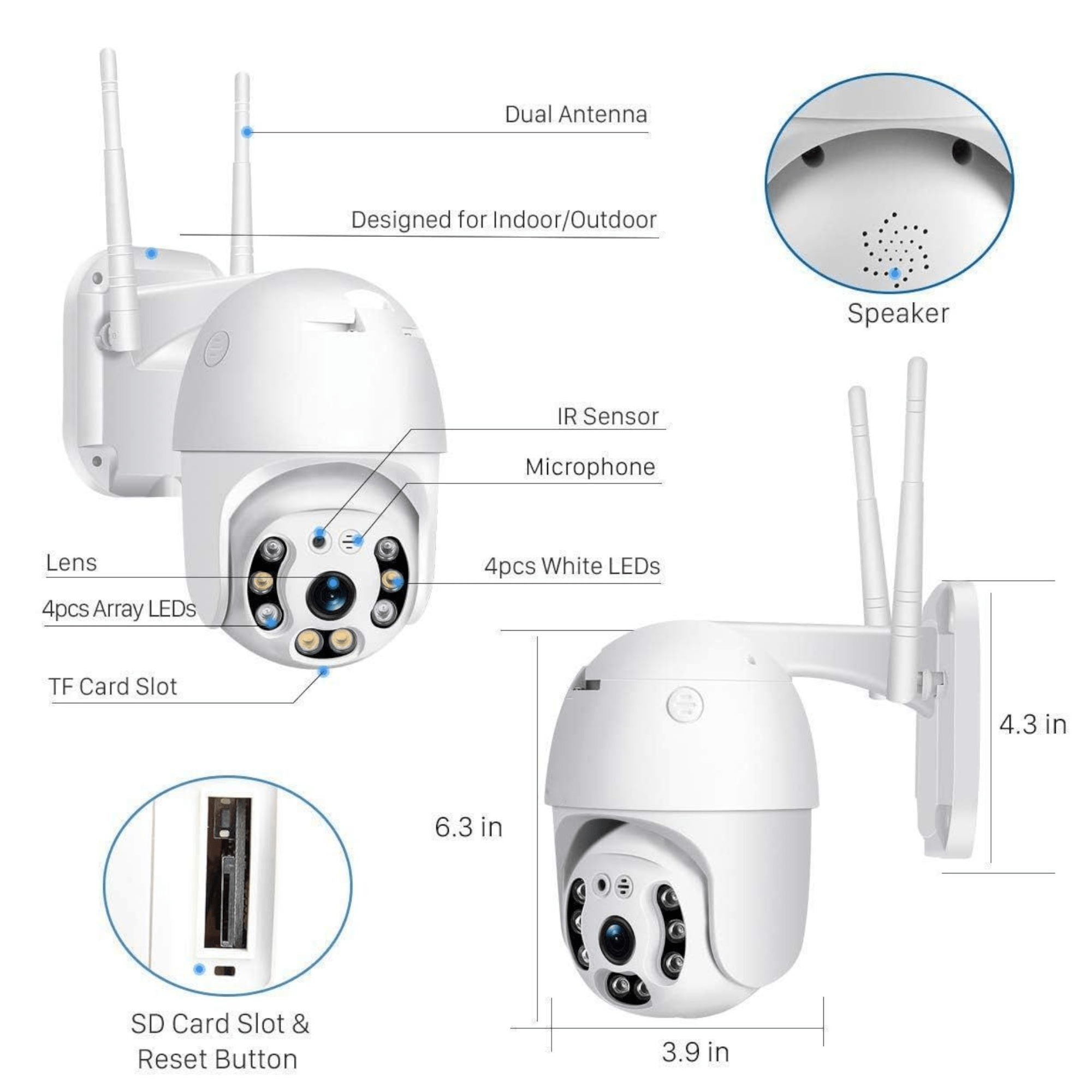 Dual Antenna

Designed for Indoor/Outdoor

Speaker

IR Sensor

Microphone

Lens

4pcs White LEDs

4pcs Array LEDs

TF Card Slot

4.3 in

6.3 in

SD Card Slot & Reset Button

3.9 in