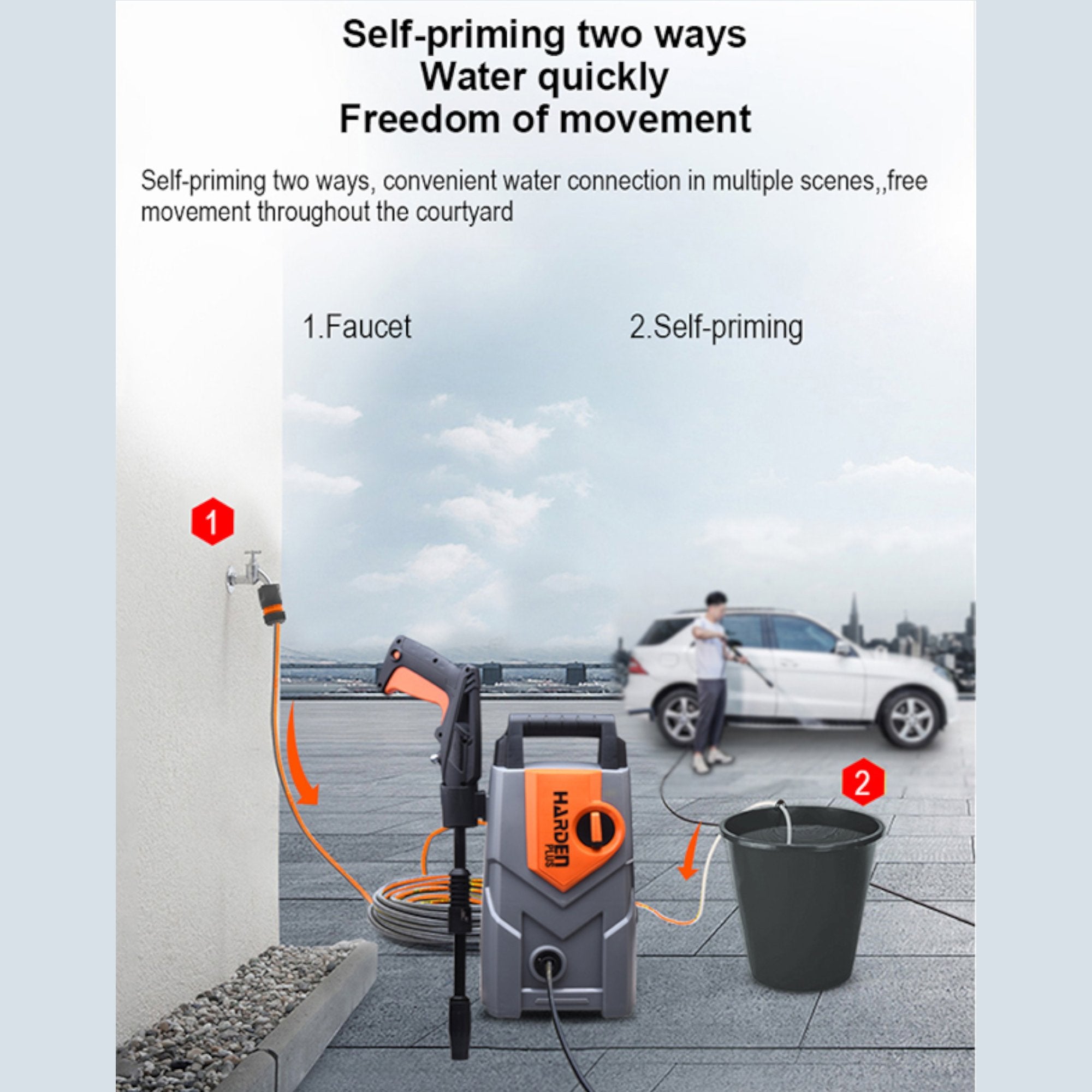 Self-priming two ways
Water quickly
Freedom of movement

Self-priming two ways, convenient water connection in multiple scenes,,free movement throughout the courtyard

1.Faucet

2.Self-priming

1

HARDEN
PLUS

2