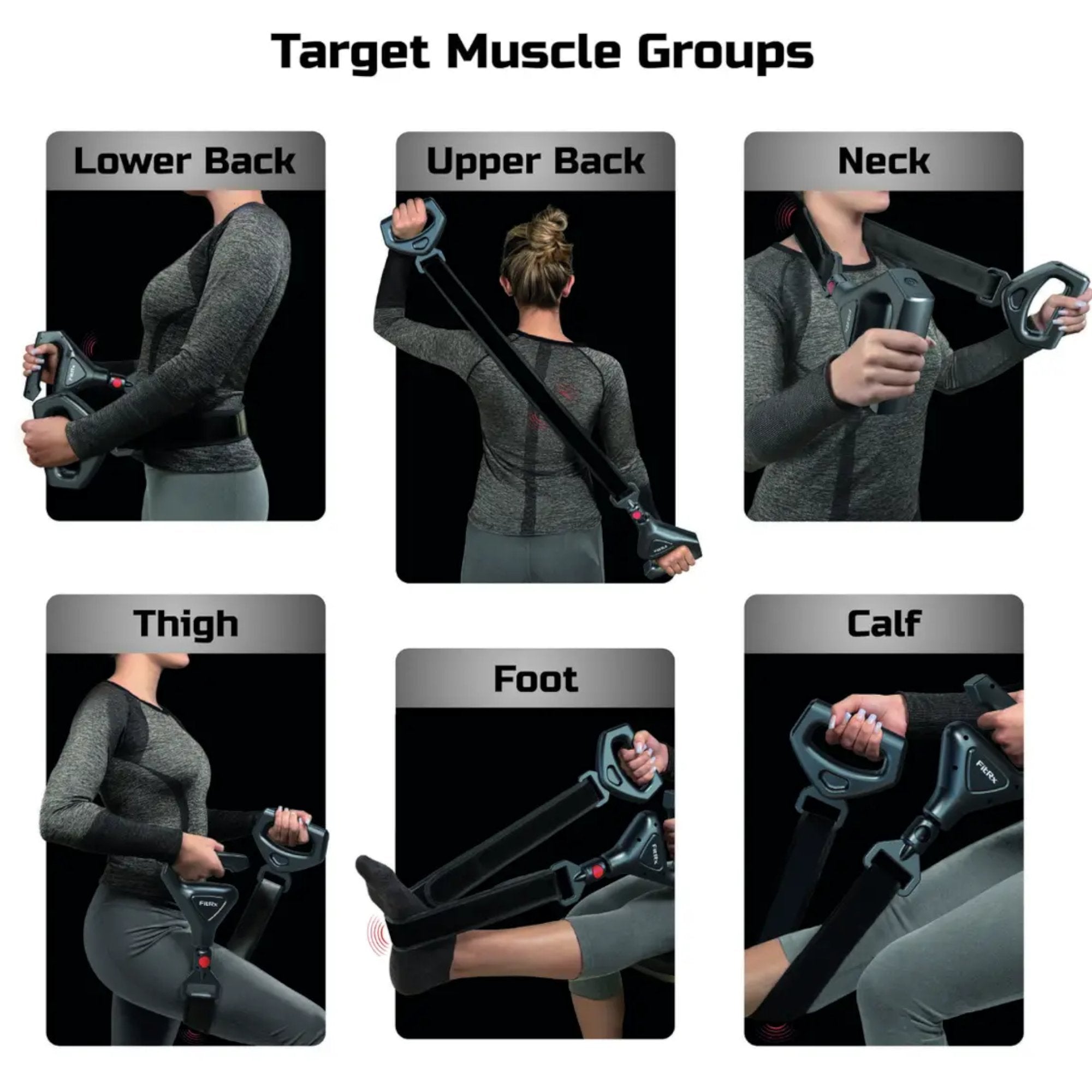 Target Muscle Groups

Lower Back

FitRx

Upper Back

FitRx

Neck

Thigh

FitRx

Foot

FitRx

Calf

FitRx