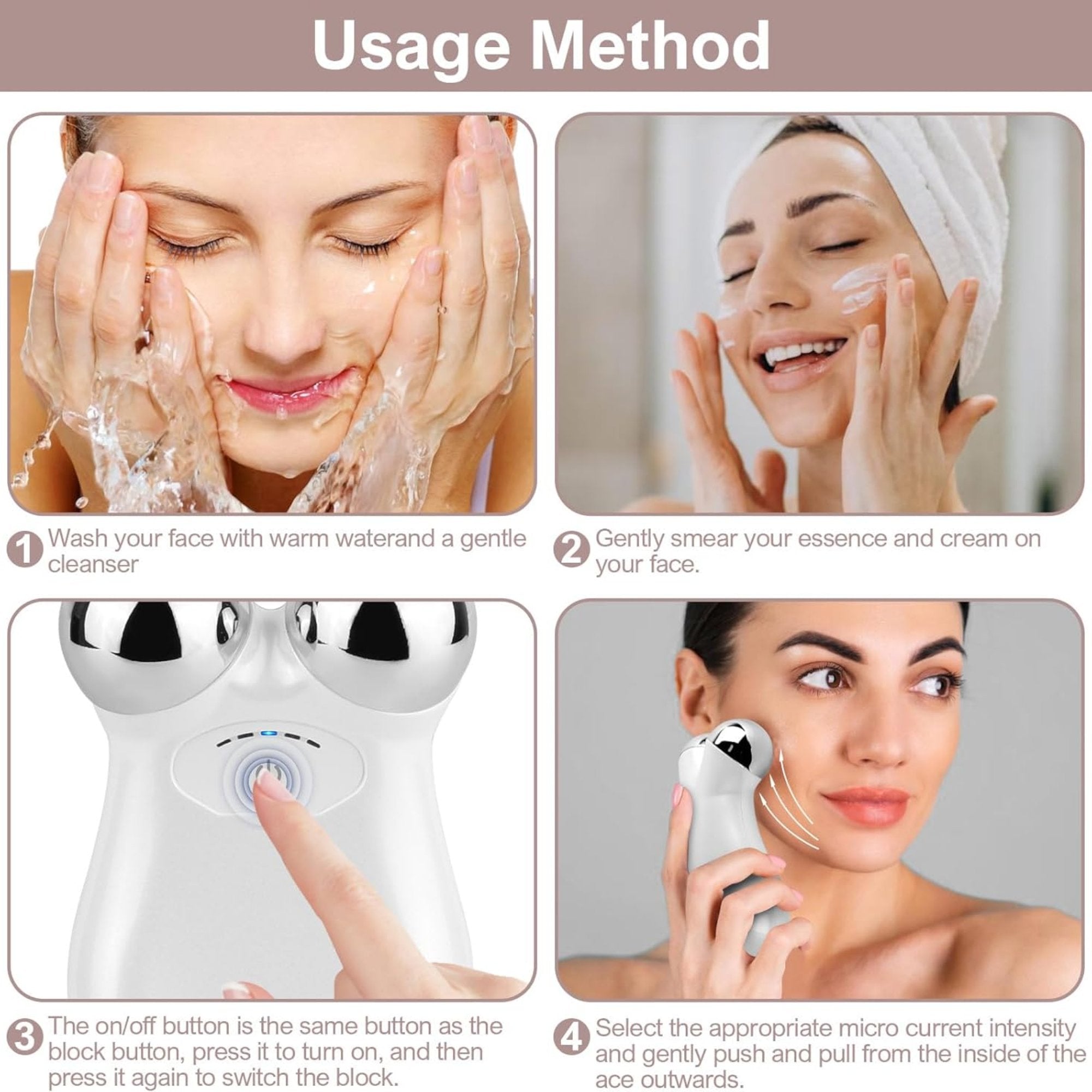 Usage Method

1 Wash your face with warm waterand a gentle cleanser

2 Gently smear your essence and cream on your face.

3 The on/off button is the same button as the block button, press it to turn on, and then press it again to switch the block.

4 Select the appropriate micro current intensity and gently push and pull from the inside of the ace outwards.