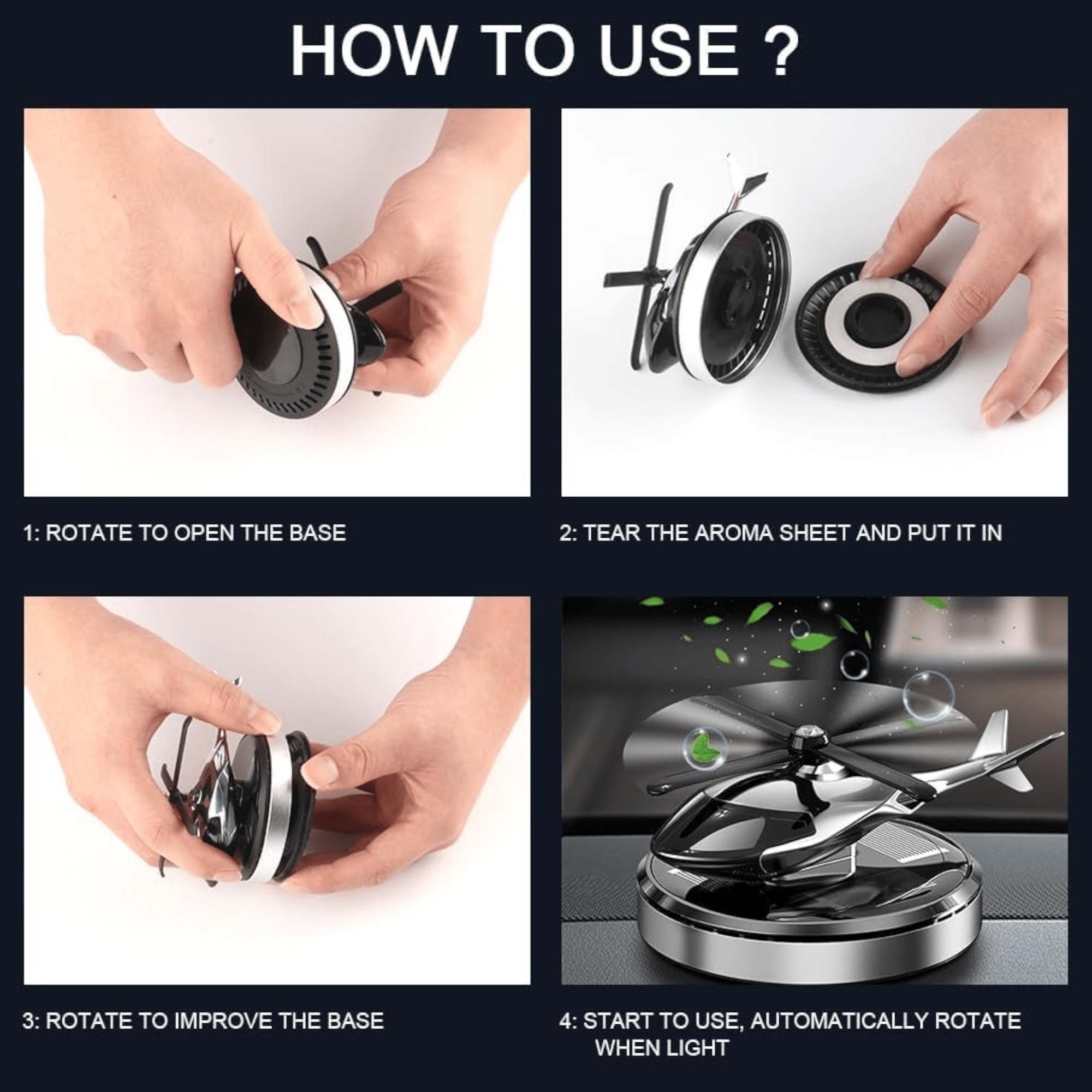 HOW TO USE ?

1: ROTATE TO OPEN THE BASE

2: TEAR THE AROMA SHEET AND PUT IT IN

3: ROTATE TO IMPROVE THE BASE

4: START TO USE, AUTOMATICALLY ROTATE WHEN LIGHT