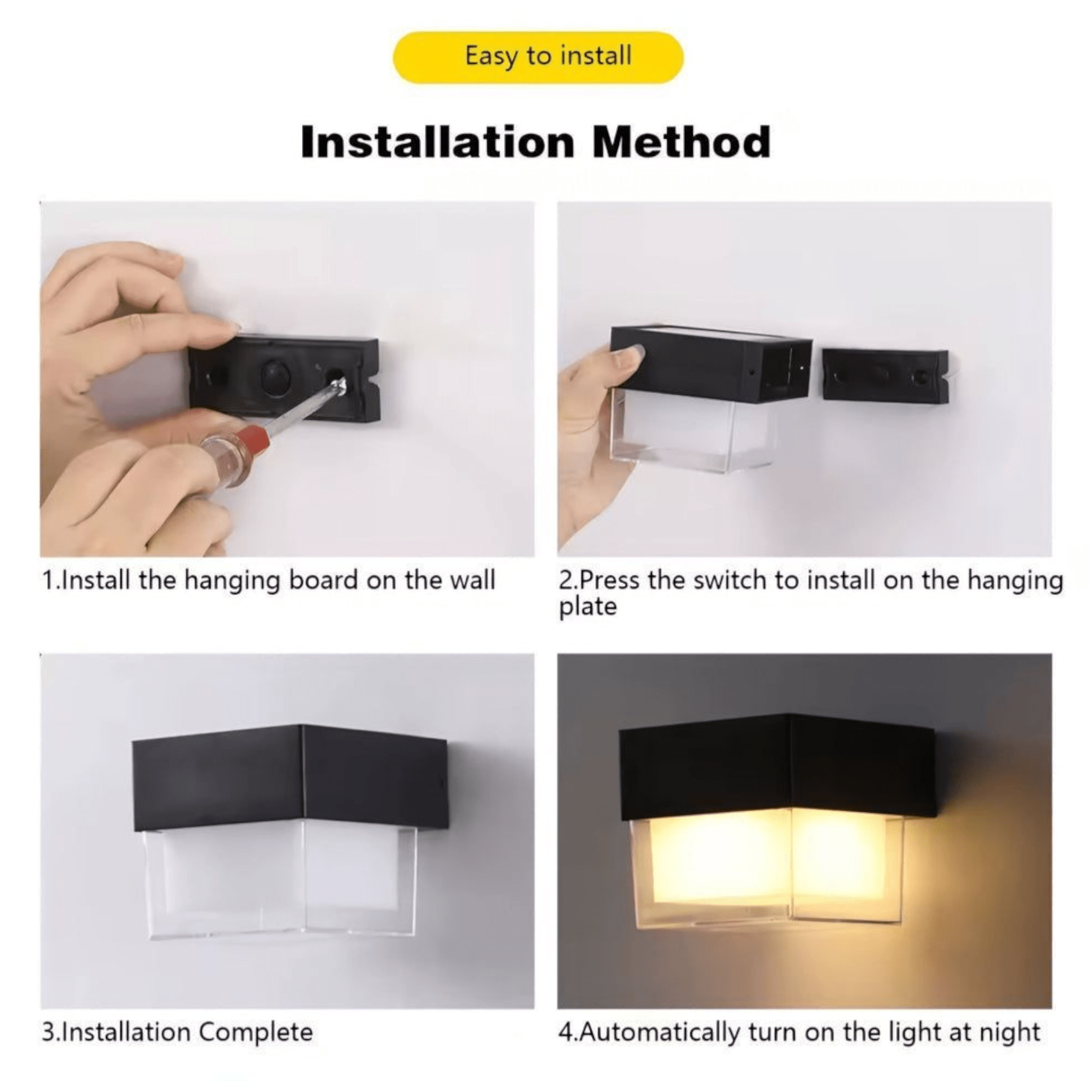 Easy to install

Installation Method

1.Install the hanging board on the wall

2.Press the switch to install on the hanging plate

3.Installation Complete

4.Automatically turn on the light at night