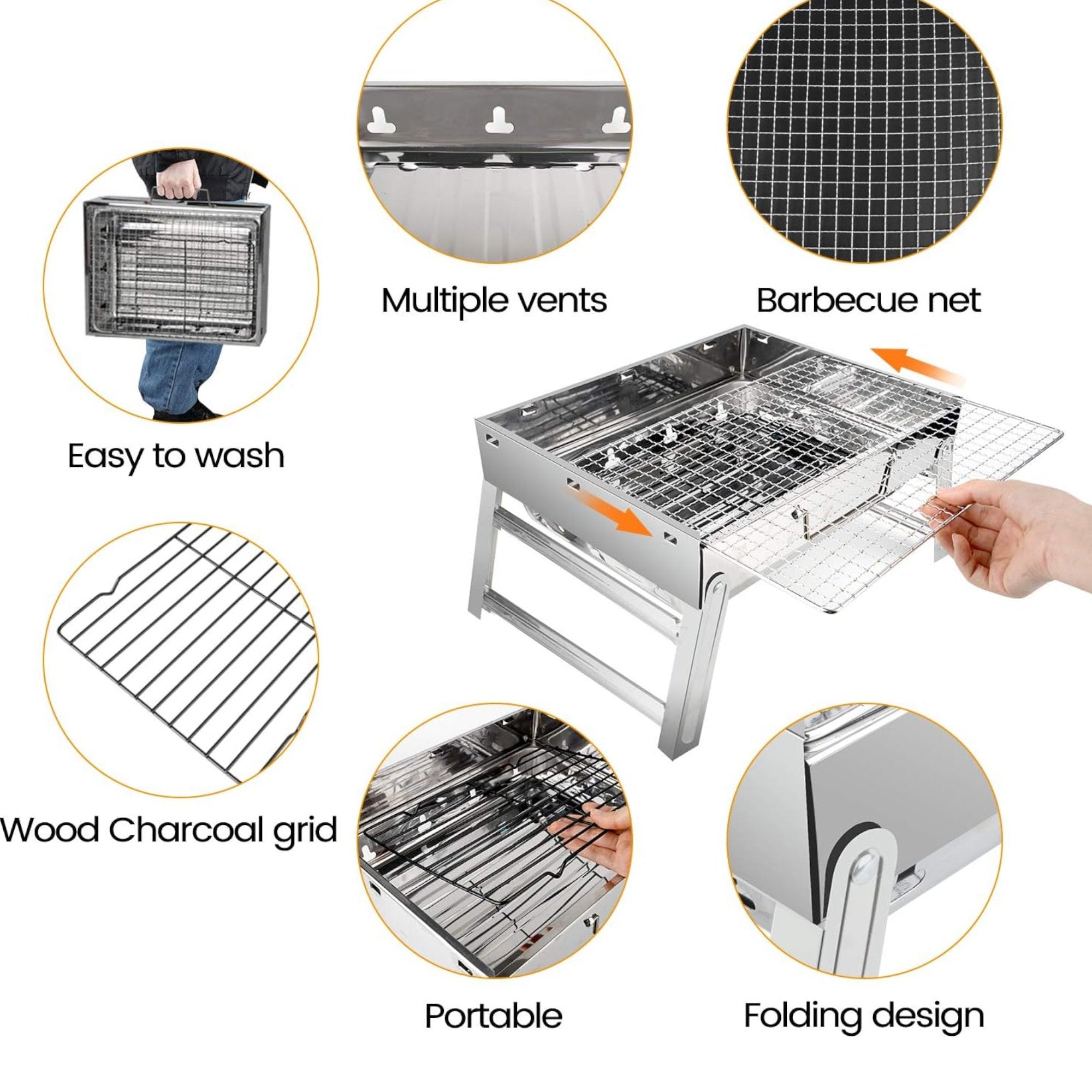 Multiple vents

Barbecue net

Easy to wash

Wood Charcoal grid

Portable

Folding design