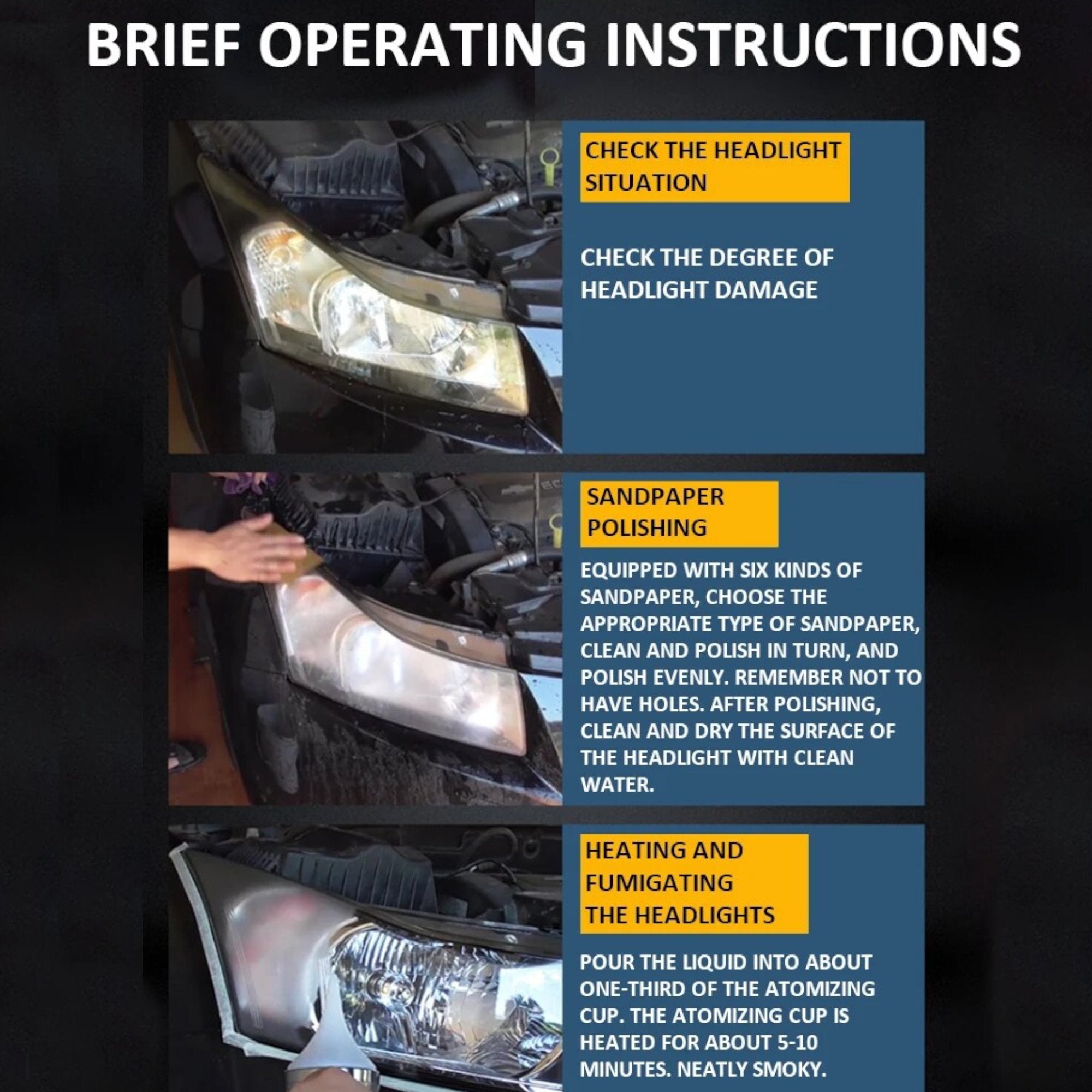 BRIEF OPERATING INSTRUCTIONS

CHECK THE HEADLIGHT SITUATION

CHECK THE DEGREE OF HEADLIGHT DAMAGE

SANDPAPER POLISHING

EQUIPPED WITH SIX KINDS OF SANDPAPER, CHOOSE THE APPROPRIATE TYPE OF SANDPAPER, CLEAN AND POLISH IN TURN, AND POLISH EVENLY. REMEMBER NOT TO HAVE HOLES. AFTER POLISHING, CLEAN AND DRY THE SURFACE OF THE HEADLIGHT WITH CLEAN WATER.

HEATING AND FUMIGATING THE HEADLIGHTS

POUR THE LIQUID INTO ABOUT ONE-THIRD OF THE ATOMIZING CUP. THE ATOMIZING CUP IS HEATED FOR ABOUT 5-10 MINUTES. NEATLY SMOKY.