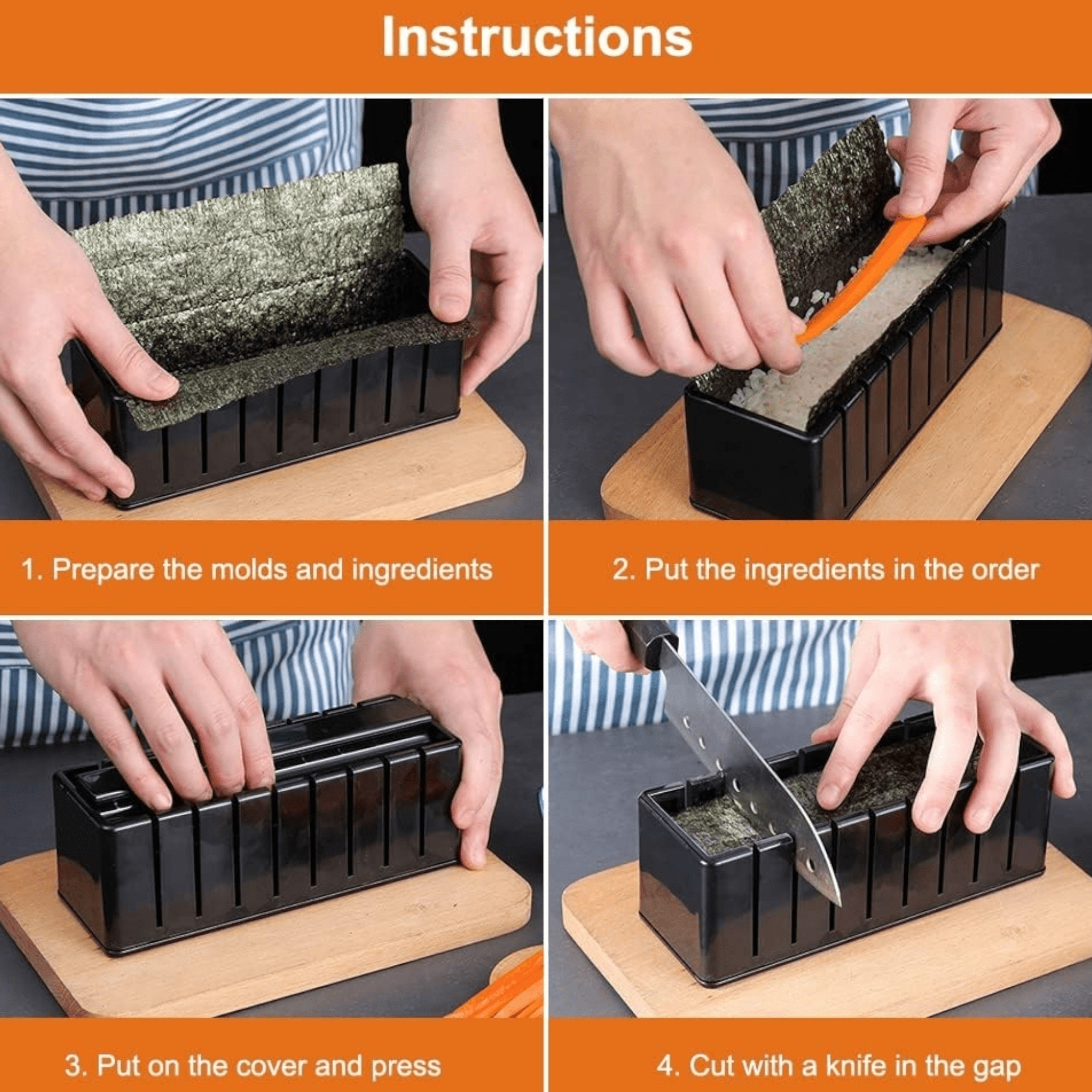 Instructions

1. Prepare the molds and ingredients

2. Put the ingredients in the order

3. Put on the cover and press

4. Cut with a knife in the gap