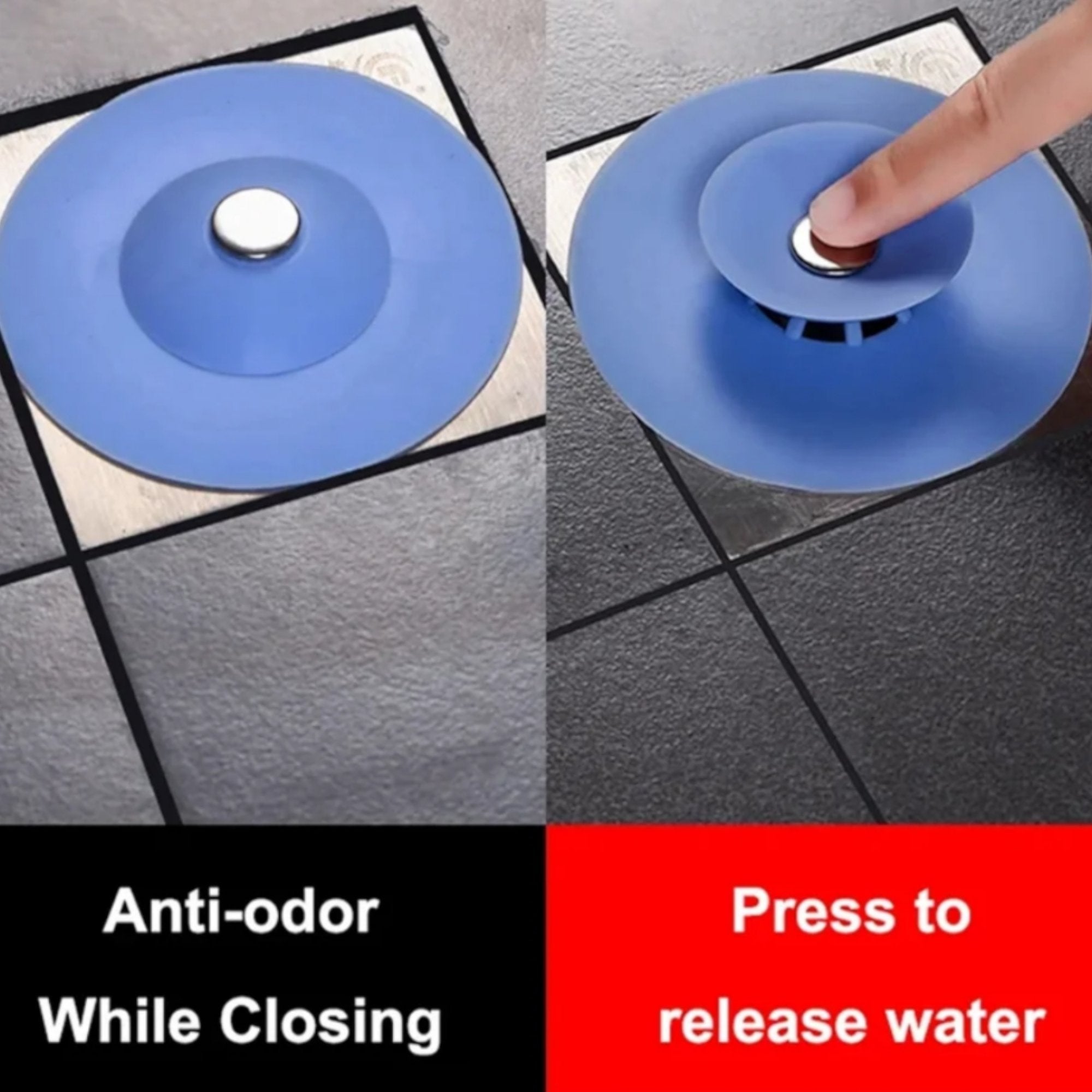 Anti-odor
While Closing

Press to
release water