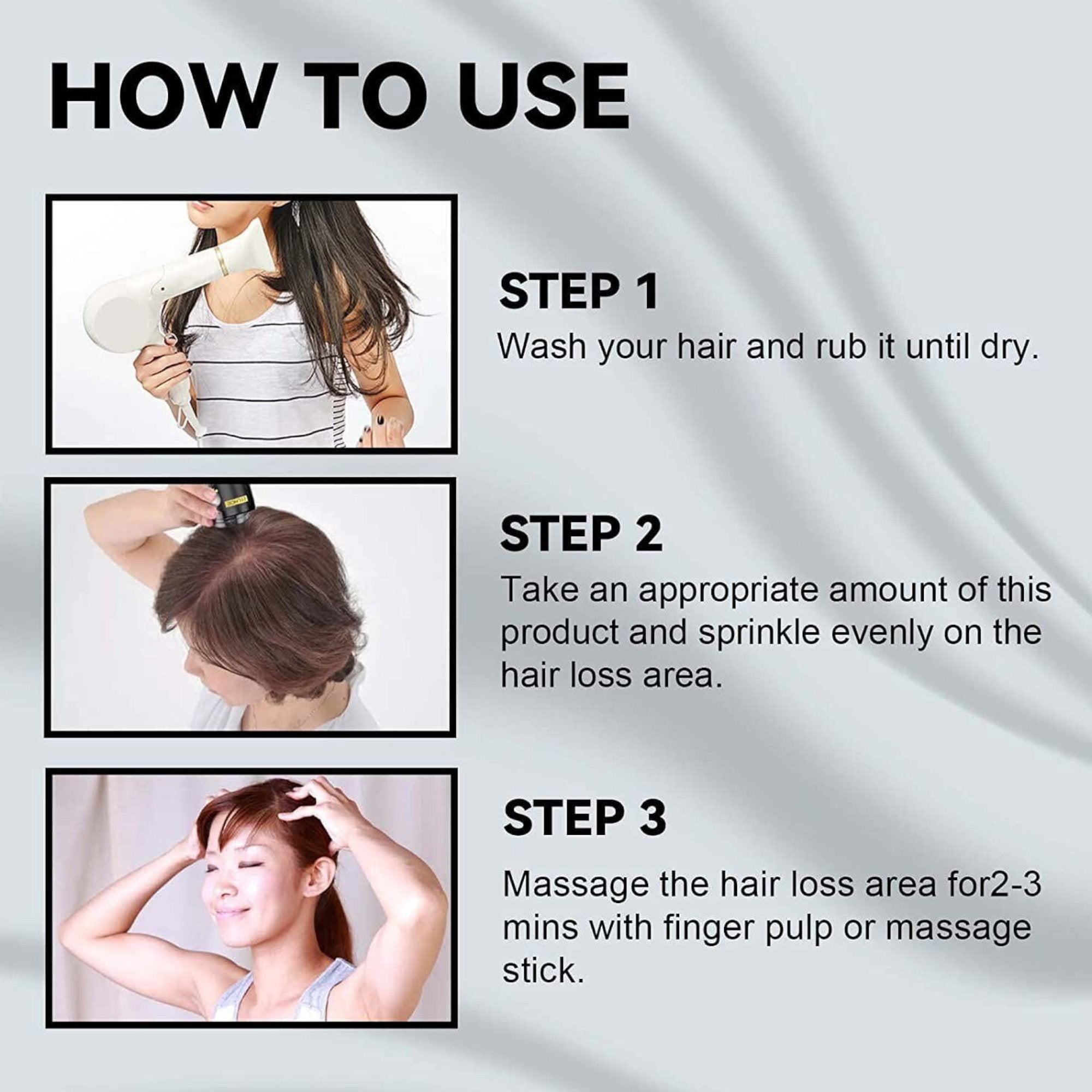 HOW TO USE

STEP 1

Wash your hair and rub it until dry.

STEP 2

Take an appropriate amount of this product and sprinkle evenly on the hair loss area.

STEP 3

Massage the hair loss area for2-3 mins with finger pulp or massage stick.