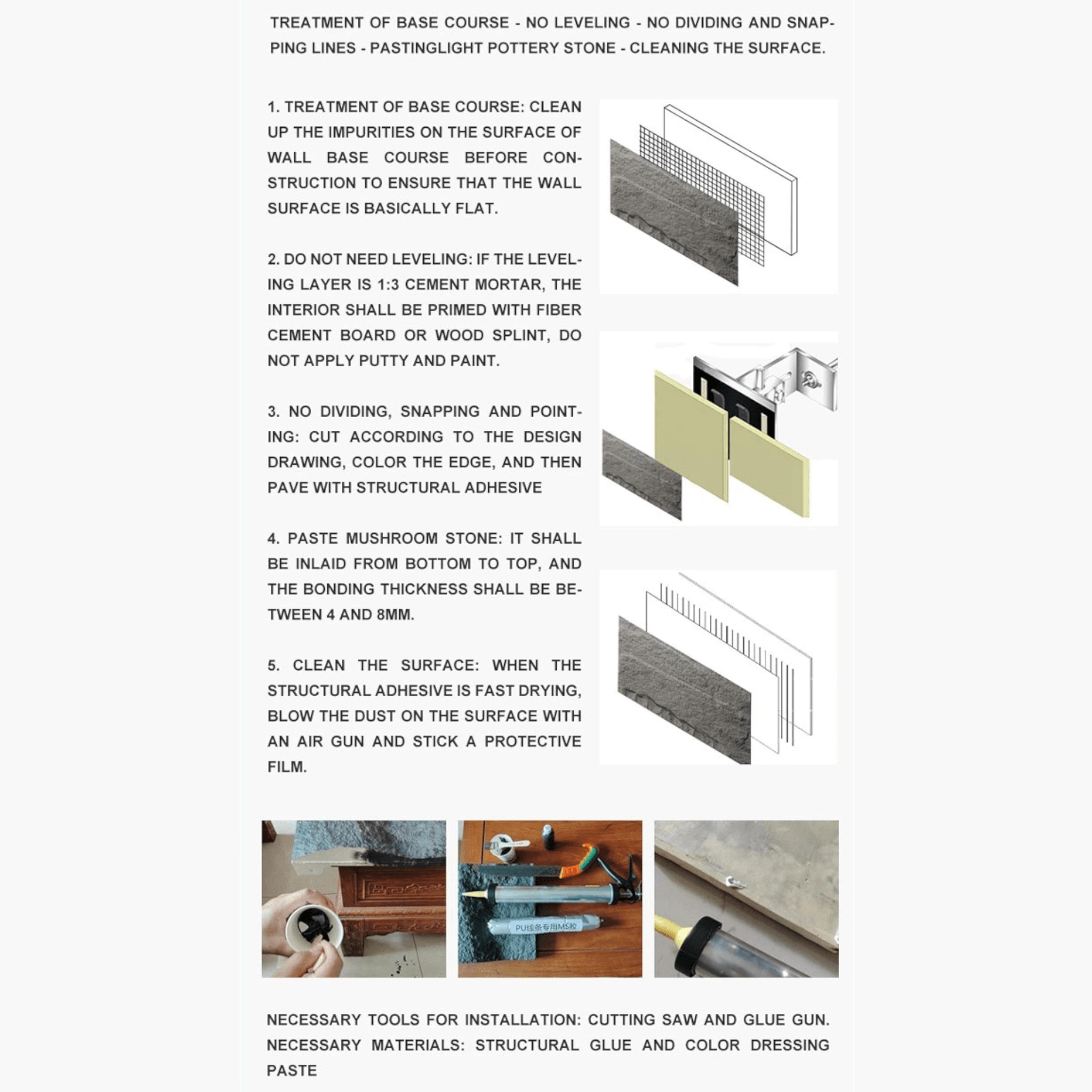 TREATMENT OF BASE COURSE - NO LEVELING - NO DIVIDING AND SNAPPING LINES - PASTINGLIGHT POTTERY STONE - CLEANING THE SURFACE.

1. TREATMENT OF BASE COURSE: CLEAN UP THE IMPURITIES ON THE SURFACE OF WALL BASE COURSE BEFORE CONSTRUCTION TO ENSURE THAT THE WALL SURFACE IS BASICALLY FLAT.

2. DO NOT NEED LEVELING: IF THE LEVELING LAYER IS 1:3 CEMENT MORTAR, THE INTERIOR SHALL BE PRIMED WITH FIBER CEMENT BOARD OR WOOD SPLINT, DO NOT APPLY PUTTY AND PAINT.

3. NO DIVIDING, SNAPPING AND POINTING: CUT ACCORDING TO THE DESIGN DRAWING, COLOR THE EDGE, AND THEN PAVE WITH STRUCTURAL ADHESIVE

4. PASTE MUSHROOM STONE: IT SHALL BE INLAID FROM BOTTOM TO TOP, AND THE BONDING THICKNESS SHALL BE BETWEEN 4 AND 8MM.

5. CLEAN THE SURFACE: WHEN THE STRUCTURAL ADHESIVE IS FAST DRYING, BLOW THE DUST ON THE SURFACE WITH AN AIR GUN AND STICK A PROTECTIVE FILM.

PU线条专用MS胶

NECESSARY TOOLS FOR INSTALLATION: CUTTING SAW AND GLUE GUN. NECESSARY MATERIALS: STRUCTURAL GLUE AND COLOR DRESSING PASTE