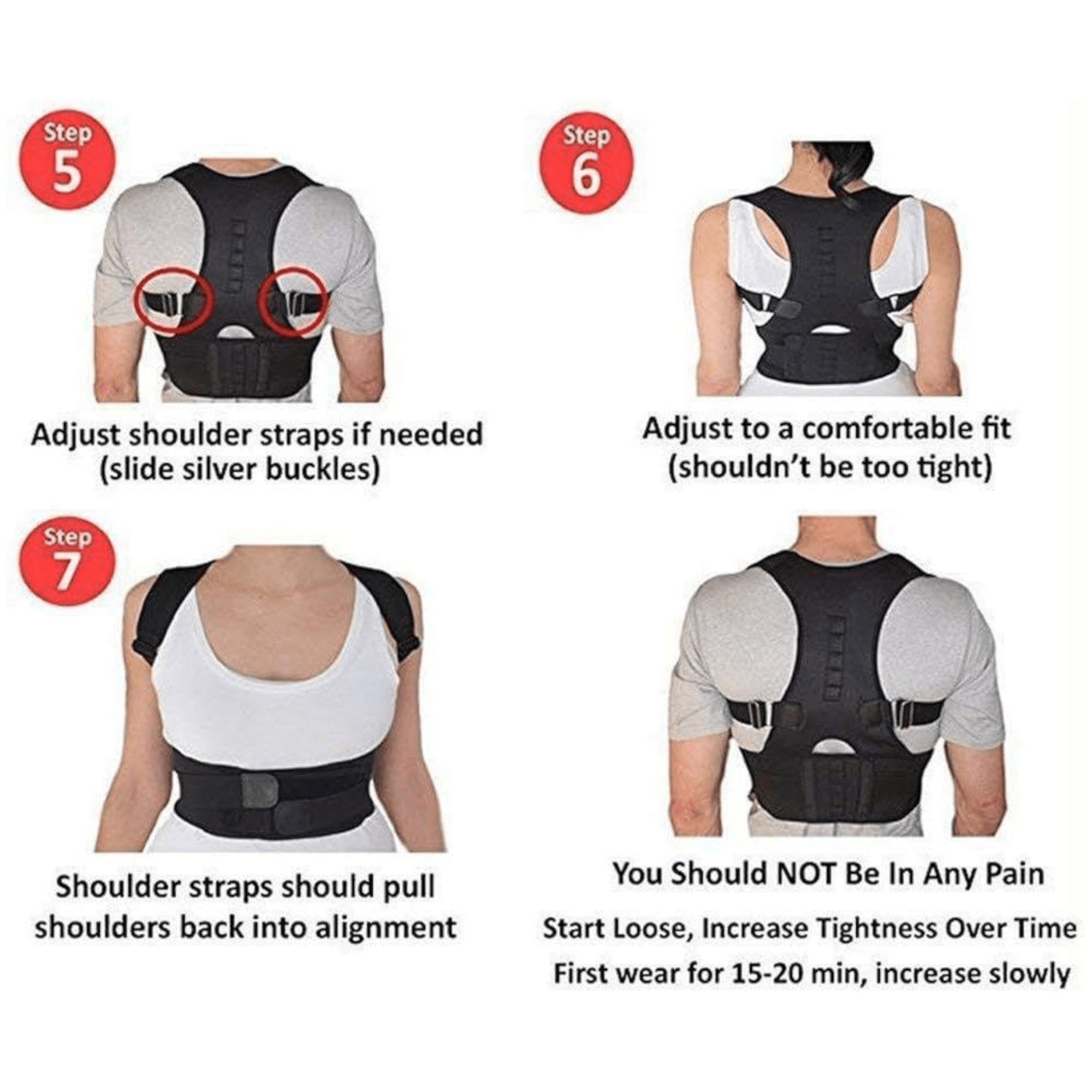 Step 5

Adjust shoulder straps if needed (slide silver buckles)

Step 6

Adjust to a comfortable fit (shouldn't be too tight)

Step 7

Shoulder straps should pull shoulders back into alignment

You Should NOT Be In Any Pain

Start Loose, Increase Tightness Over Time

First wear for 15-20 min, increase slowly