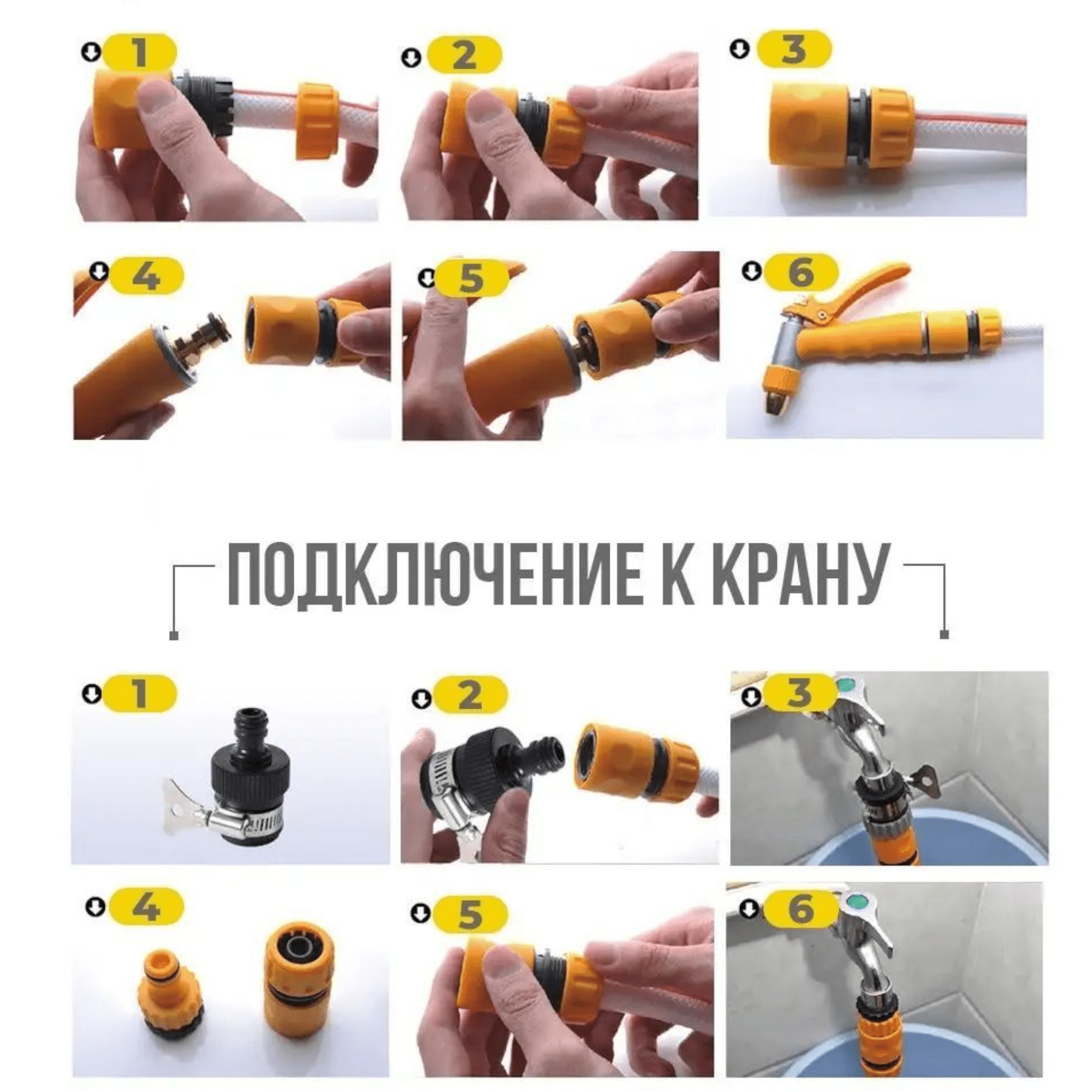 1
2
3
4
5
6

ПОДКЛЮЧЕНИЕ К КРАНУ

1
2
3
4
5
6