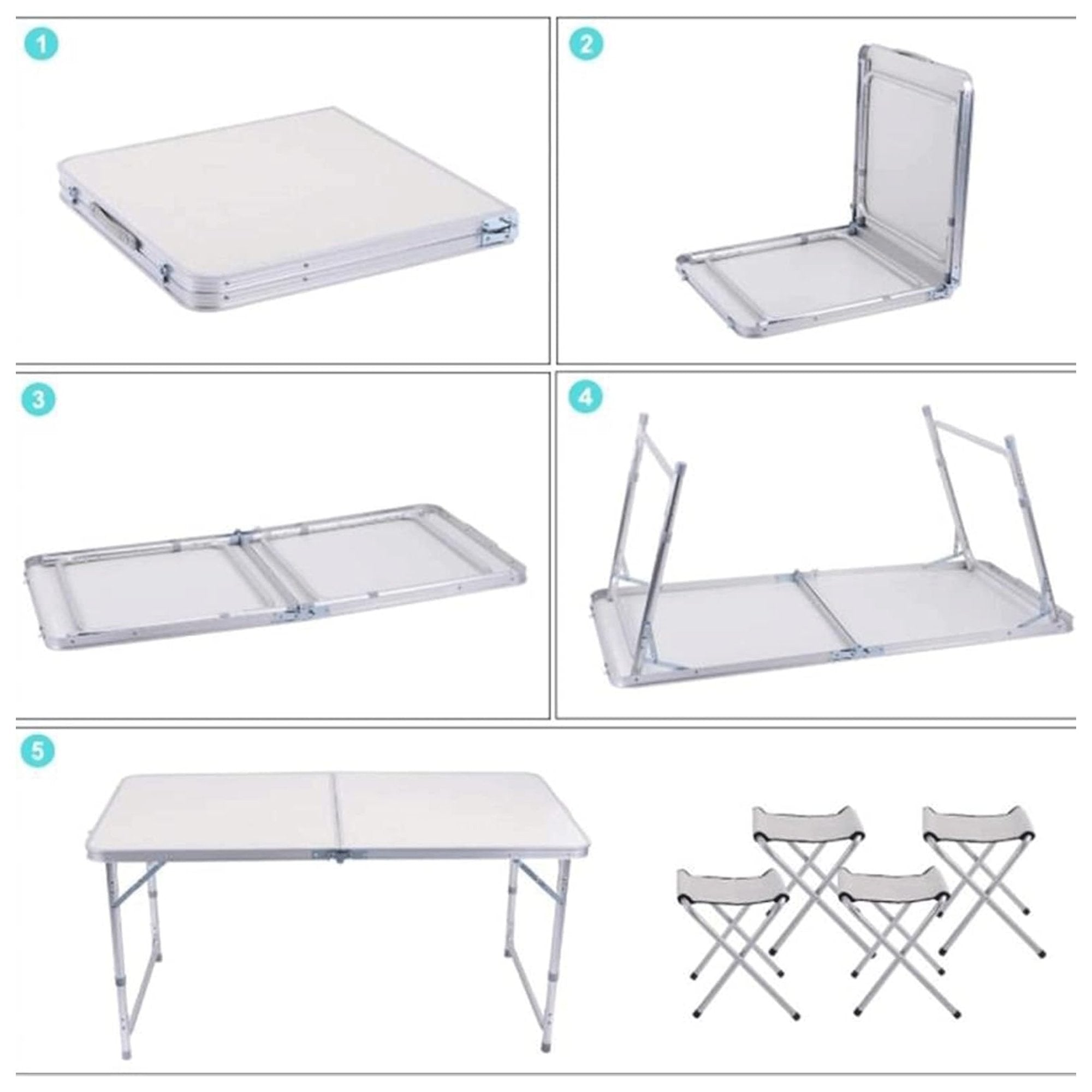 1

2

3

4

5