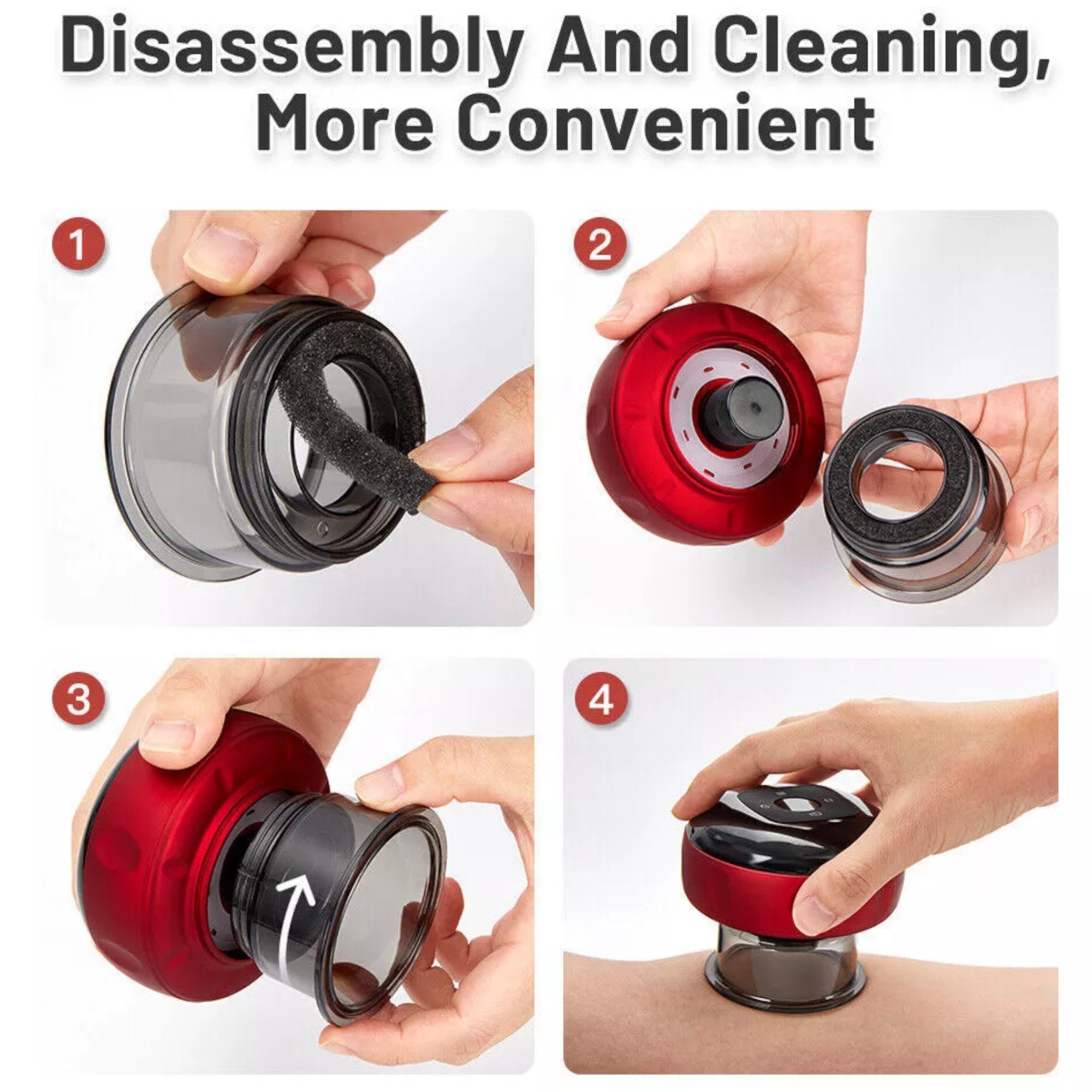 Disassembly And Cleaning, More Convenient

1

2

3

4