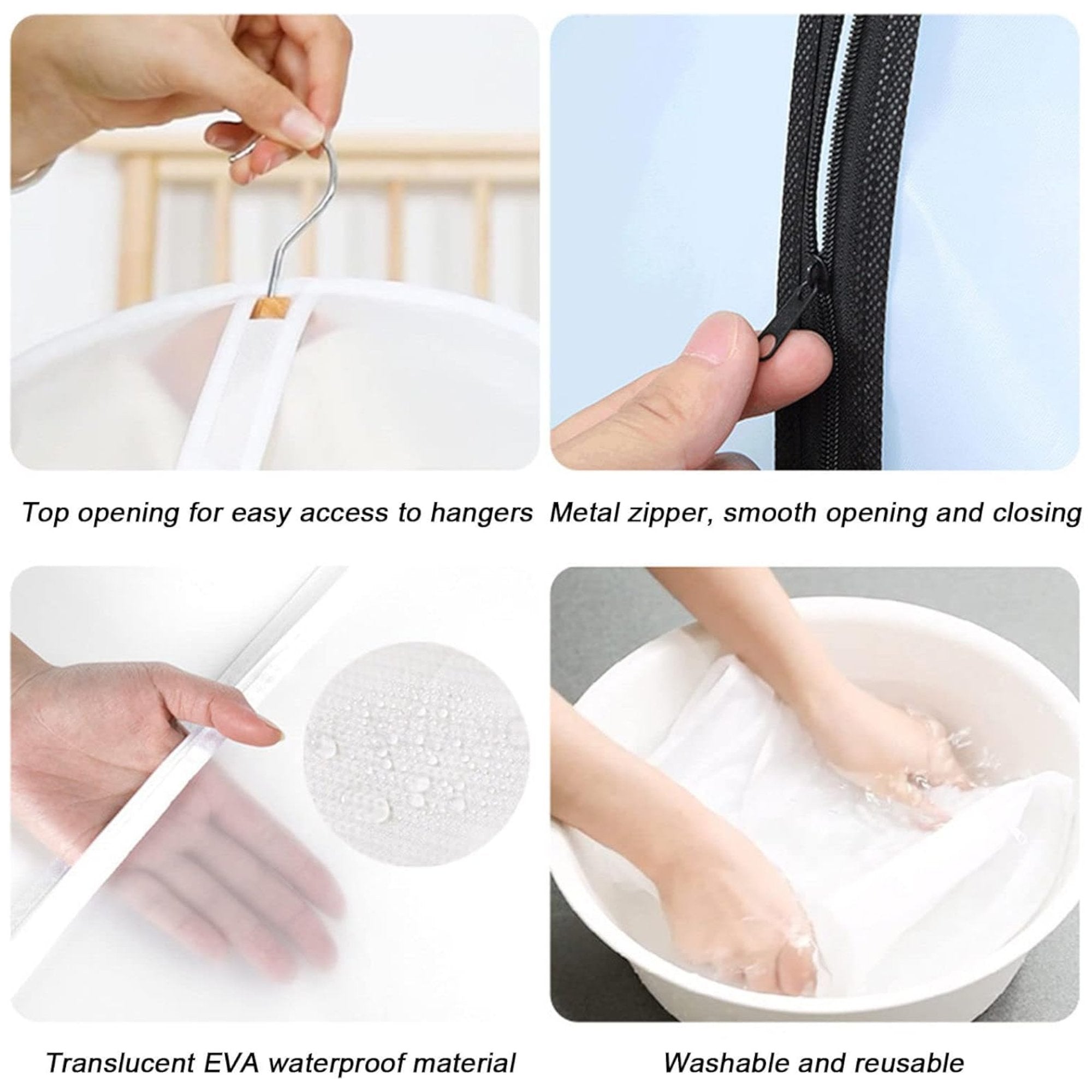 Top opening for easy access to hangers

Metal zipper, smooth opening and closing

Translucent EVA waterproof material

Washable and reusable