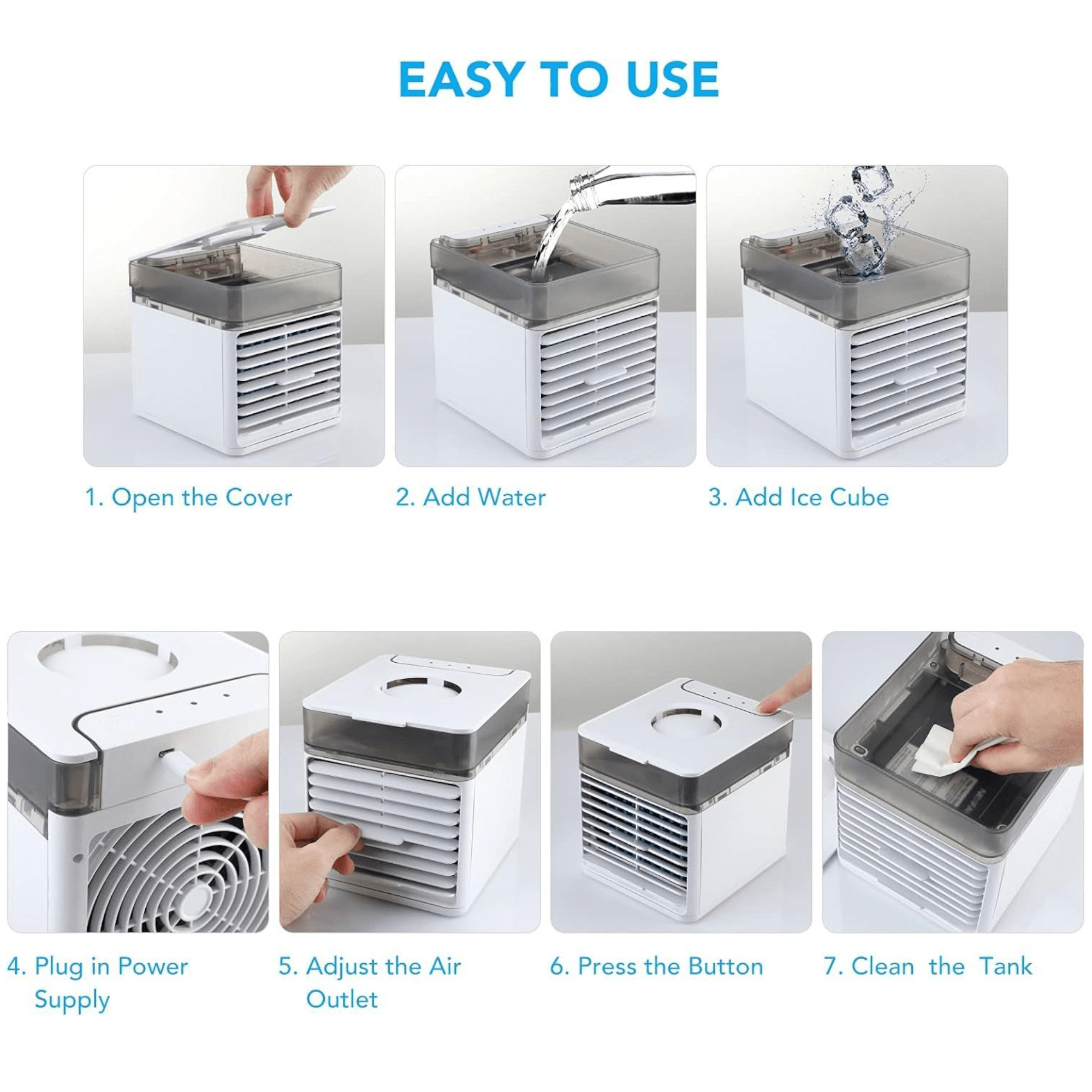 EASY TO USE

1. Open the Cover

2. Add Water

3. Add Ice Cube

4. Plug in Power Supply

5. Adjust the Air Outlet

6. Press the Button

7. Clean the Tank