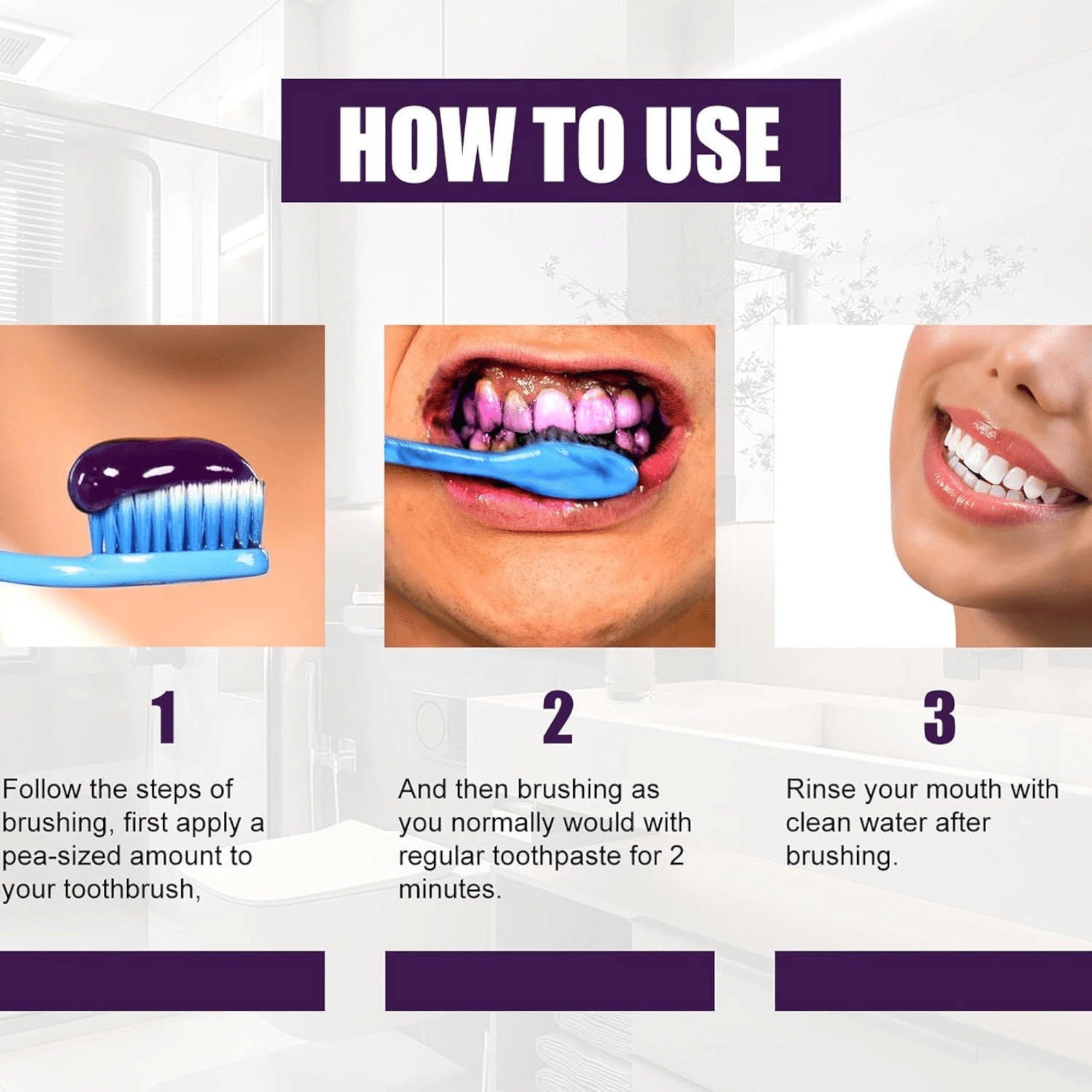 HOW TO USE

1

Follow the steps of brushing, first apply a pea-sized amount to your toothbrush,

2

And then brushing as you normally would with regular toothpaste for 2 minutes.

3

Rinse your mouth with clean water after brushing.