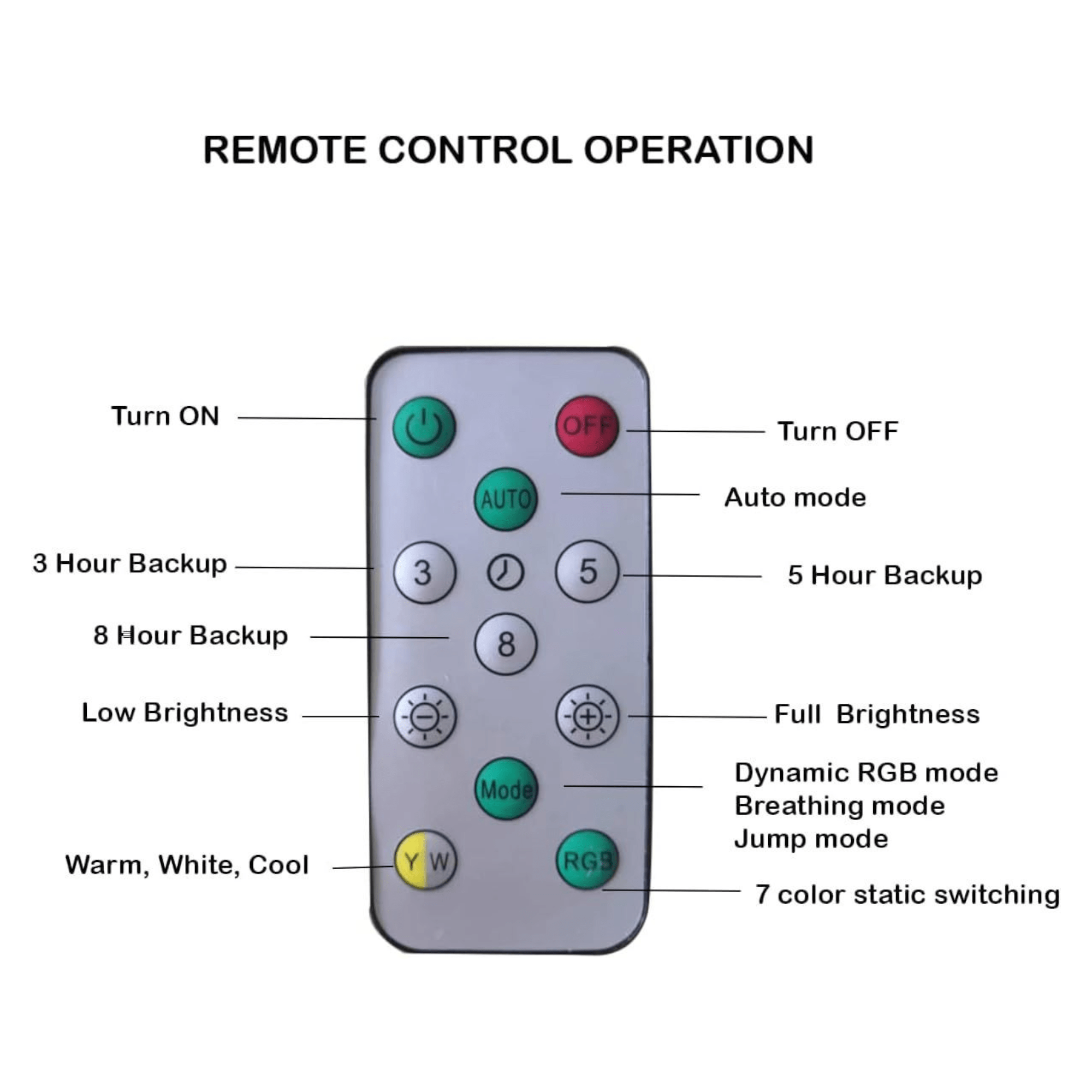 REMOTE CONTROL OPERATION

Turn ON

OFF

Turn OFF

AUTO

Auto mode

3 Hour Backup

3

5

5 Hour Backup

8 Hour Backup

8

Low Brightness

Full Brightness

Mode

Dynamic RGB mode
Breathing mode
Jump mode

Warm, White, Cool

Y W

RGB

7 color static switching