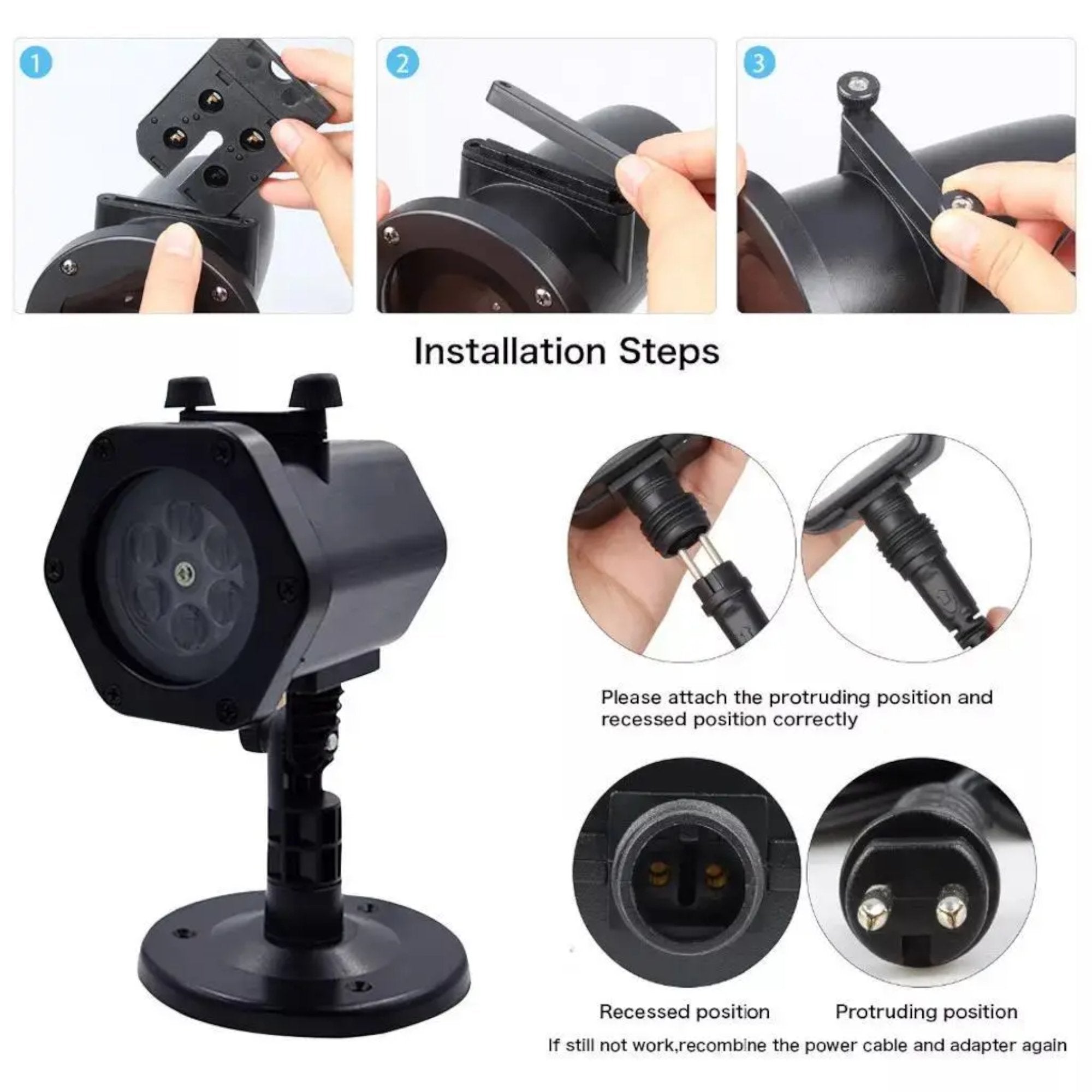 1

2

3

Installation Steps

Please attach the protruding position and recessed position correctly

Recessed position

Protruding position

If still not work,recombine the power cable and adapter again