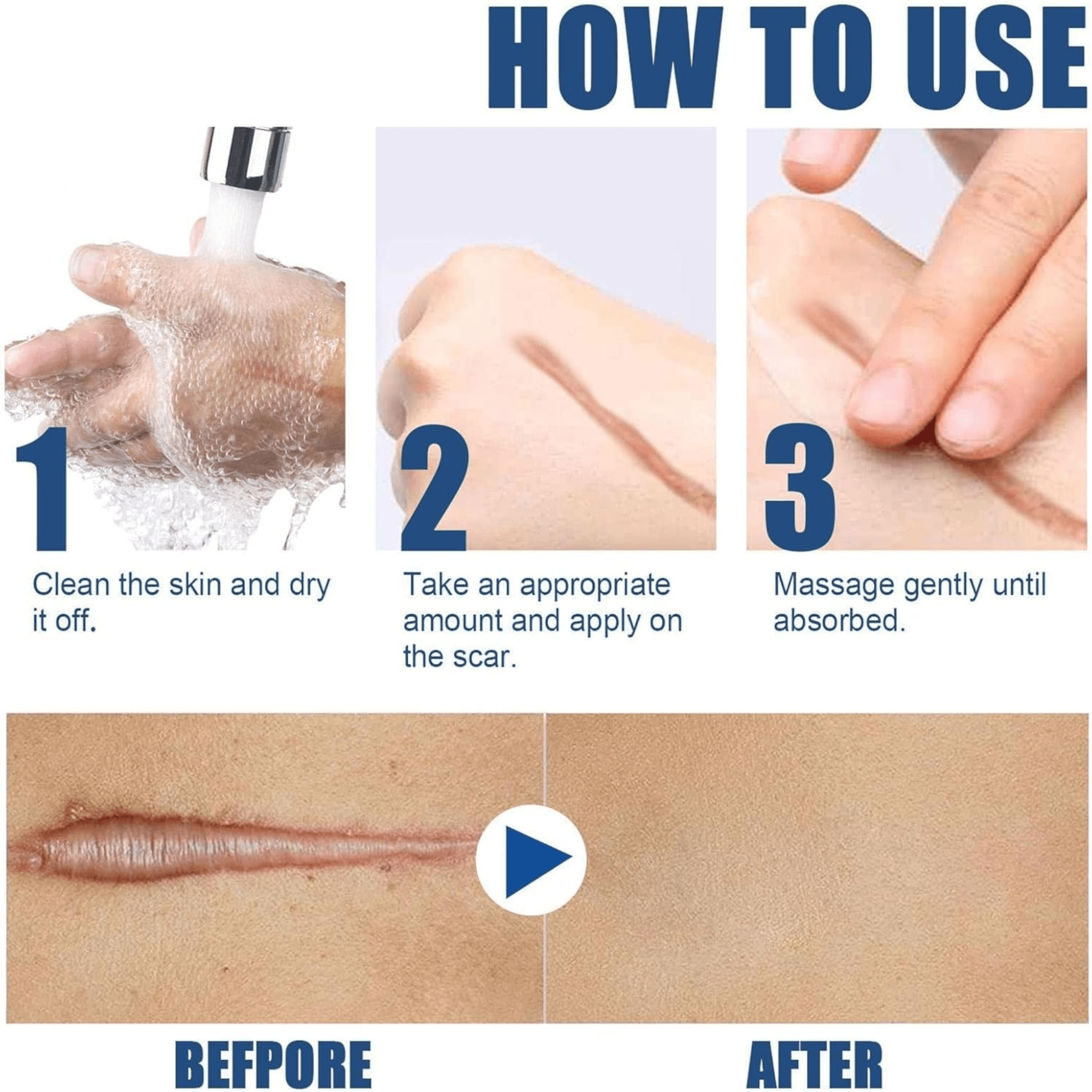 HOW TO USE

1

Clean the skin and dry it off.

2

Take an appropriate amount and apply on the scar.

3

Massage gently until absorbed.

BEFPORE

AFTER