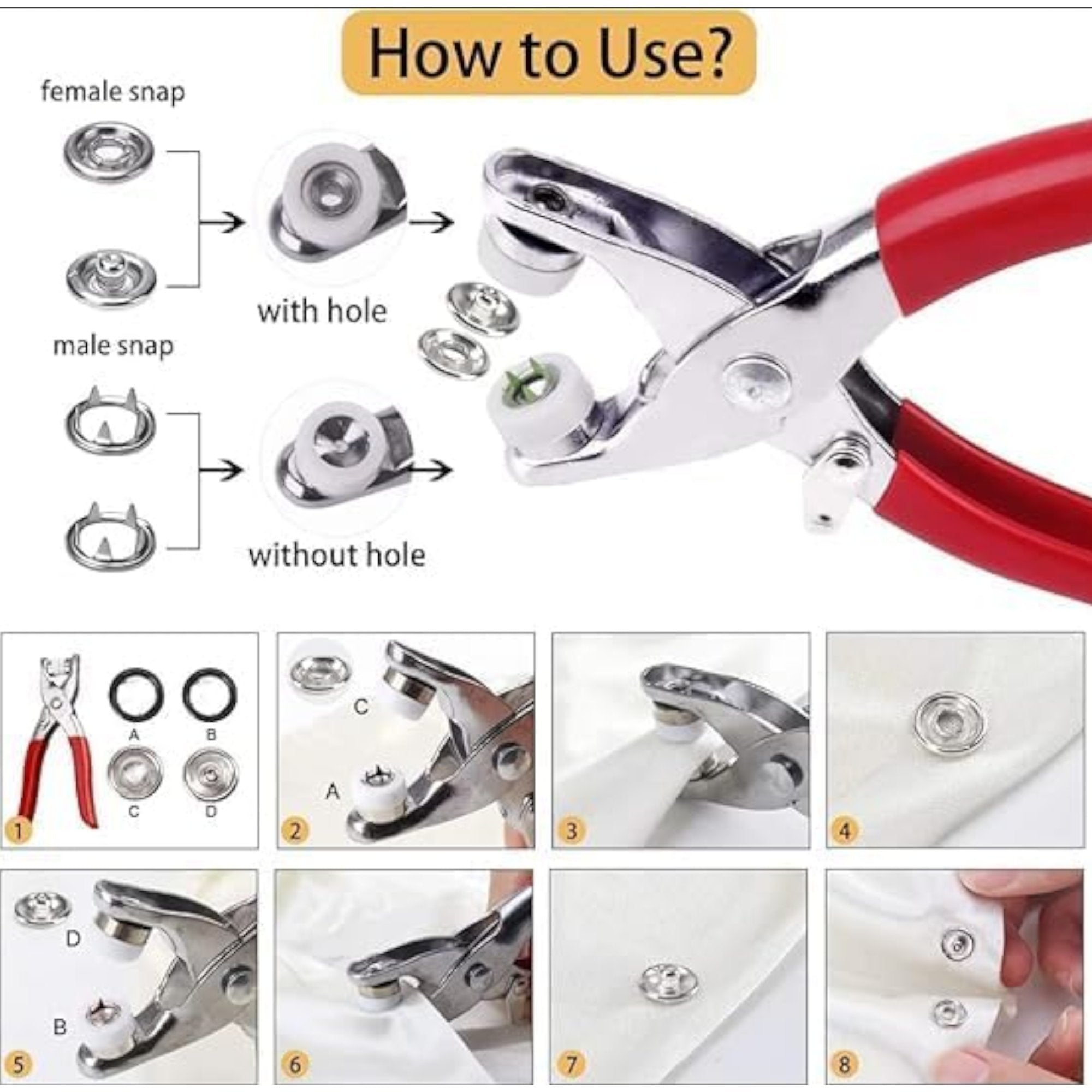 How to Use?

female snap

male snap

with hole

without hole

A B C D

1

C

A

2

3

4

D

B

5

6

7

8