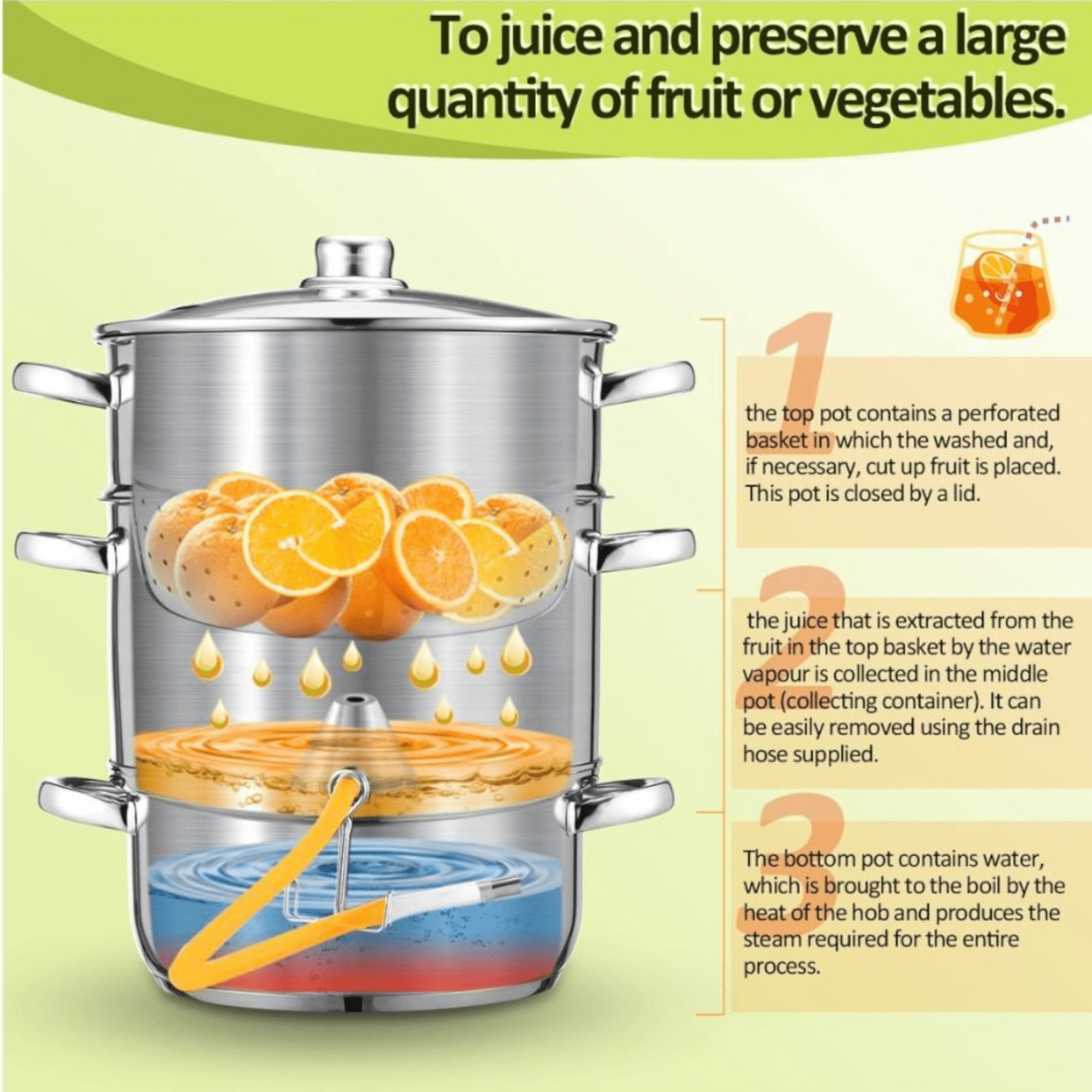 To juice and preserve a large quantity of fruit or vegetables.

1

the top pot contains a perforated basket in which the washed and, if necessary, cut up fruit is placed. This pot is closed by a lid.

2

the juice that is extracted from the fruit in the top basket by the water vapour is collected in the middle pot (collecting container). It can be easily removed using the drain hose supplied.

3

The bottom pot contains water, which is brought to the boil by the heat of the hob and produces the steam required for the entire process.