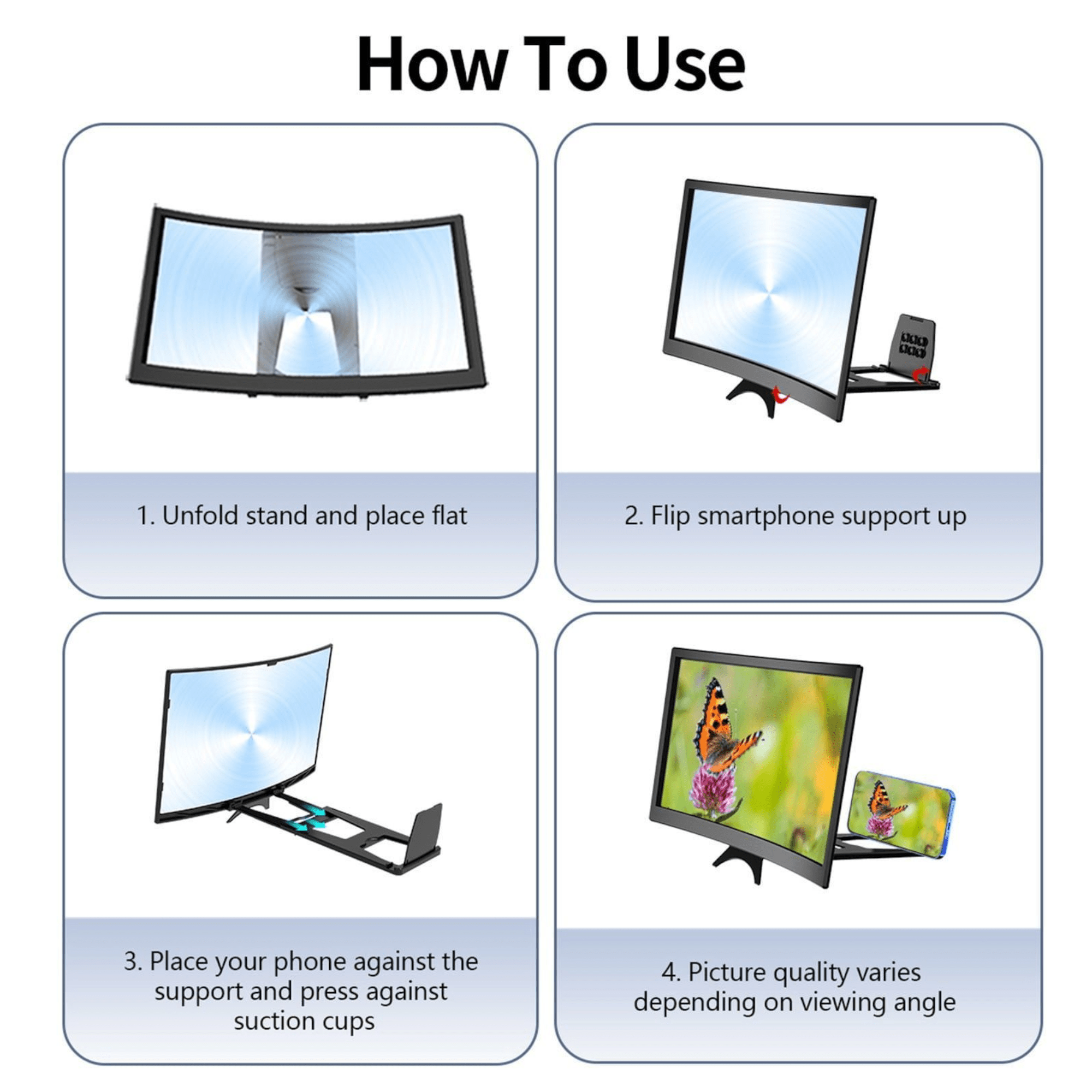 How To Use

1. Unfold stand and place flat

2. Flip smartphone support up

3. Place your phone against the support and press against suction cups

4. Picture quality varies depending on viewing angle