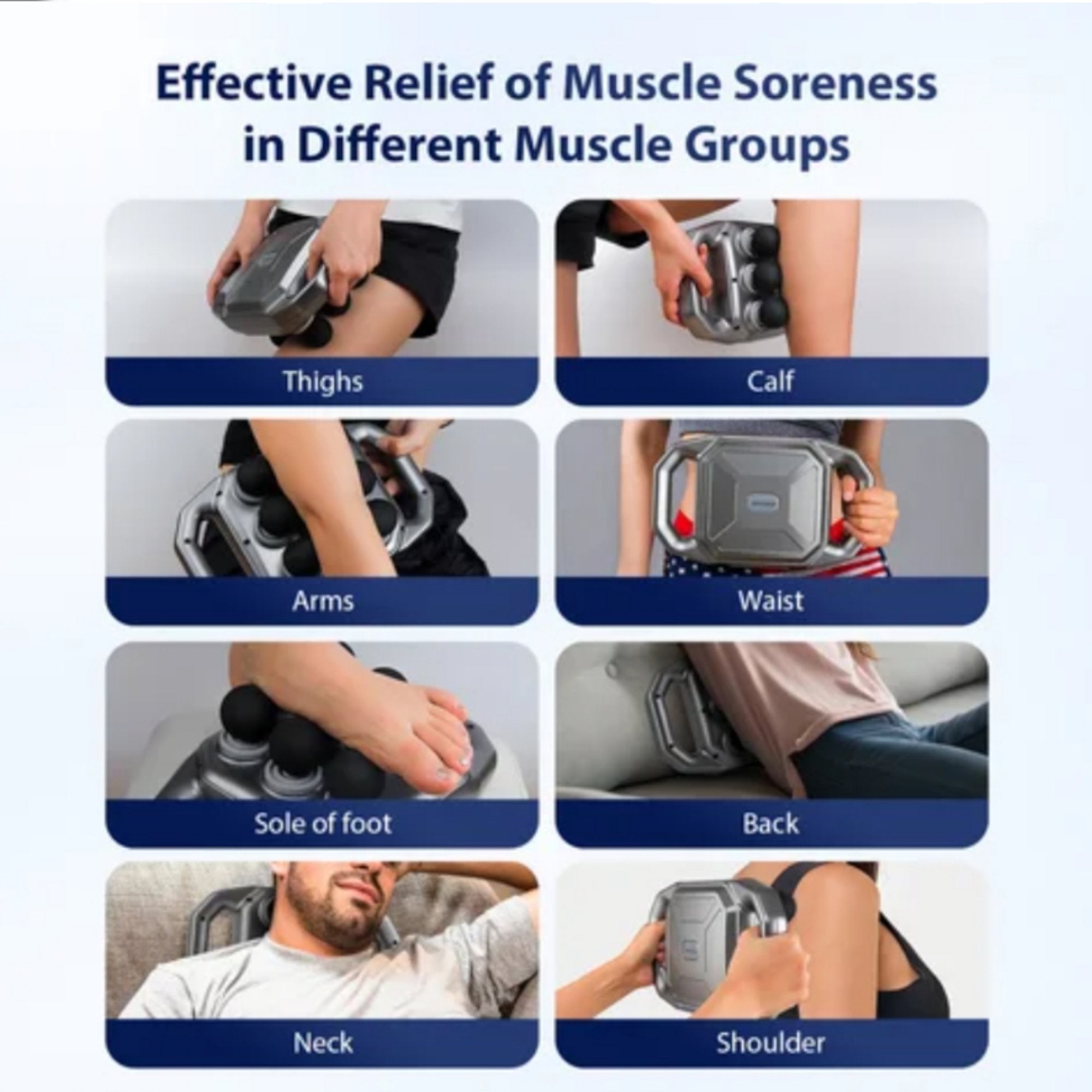 Effective Relief of Muscle Soreness in Different Muscle Groups

Thighs

Calf

Arms

Waist

Sole of foot

Back

Neck

Shoulder