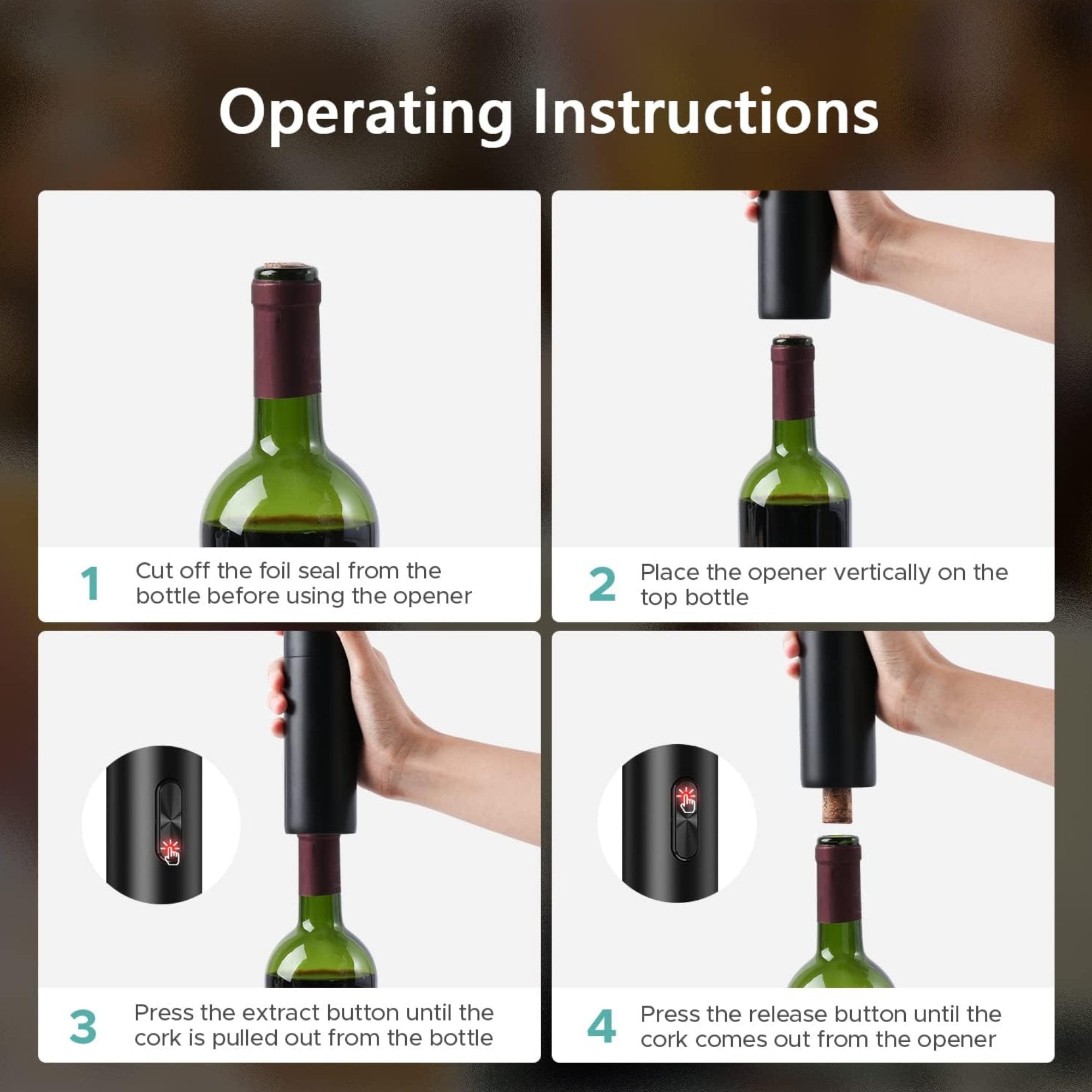 Operating Instructions

1 Cut off the foil seal from the bottle before using the opener

2 Place the opener vertically on the top bottle

3 Press the extract button until the cork is pulled out from the bottle

4 Press the release button until the cork comes out from the opener