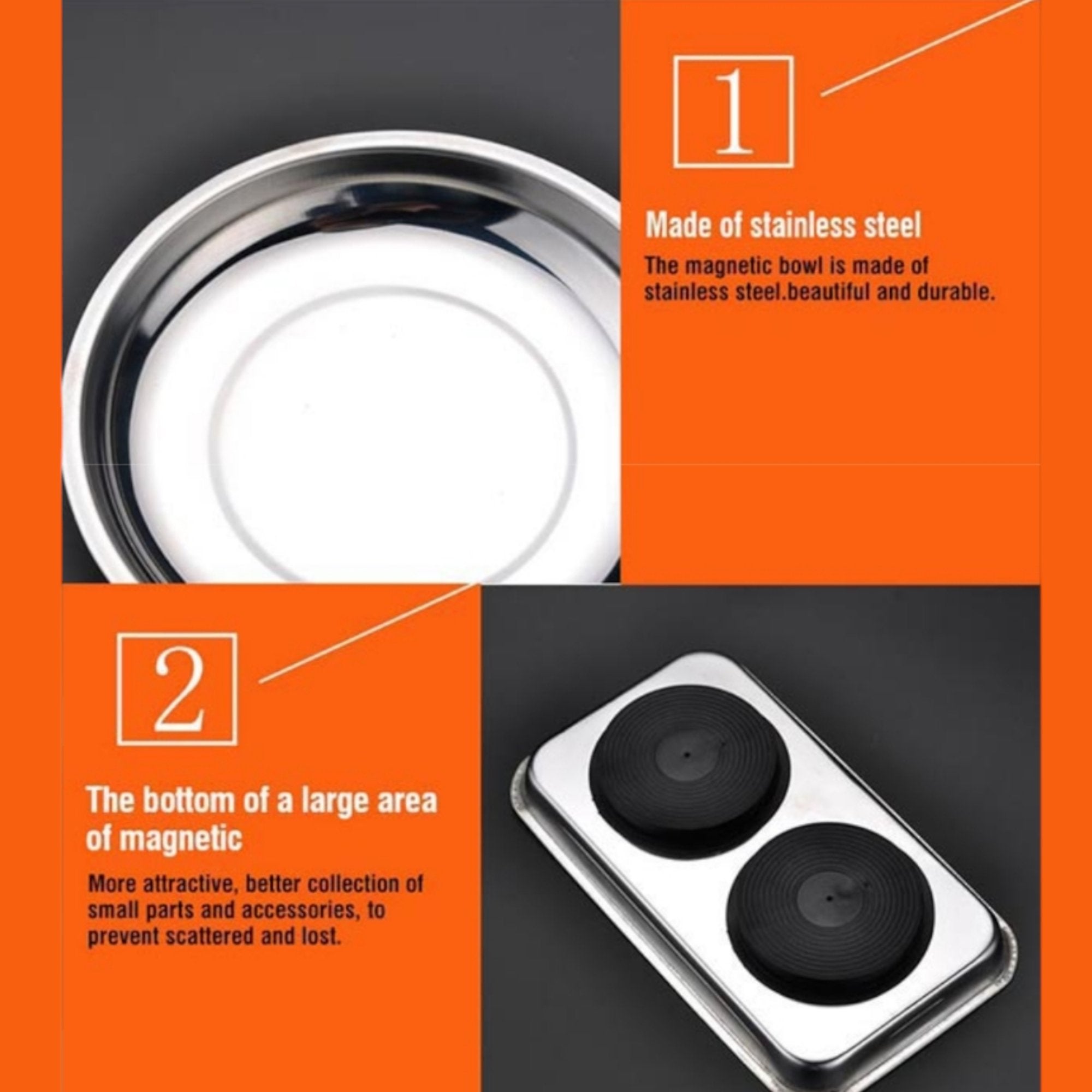 1

Made of stainless steel

The magnetic bowl is made of stainless steel.beautiful and durable.

2

The bottom of a large area of magnetic

More attractive, better collection of small parts and accessories, to prevent scattered and lost.