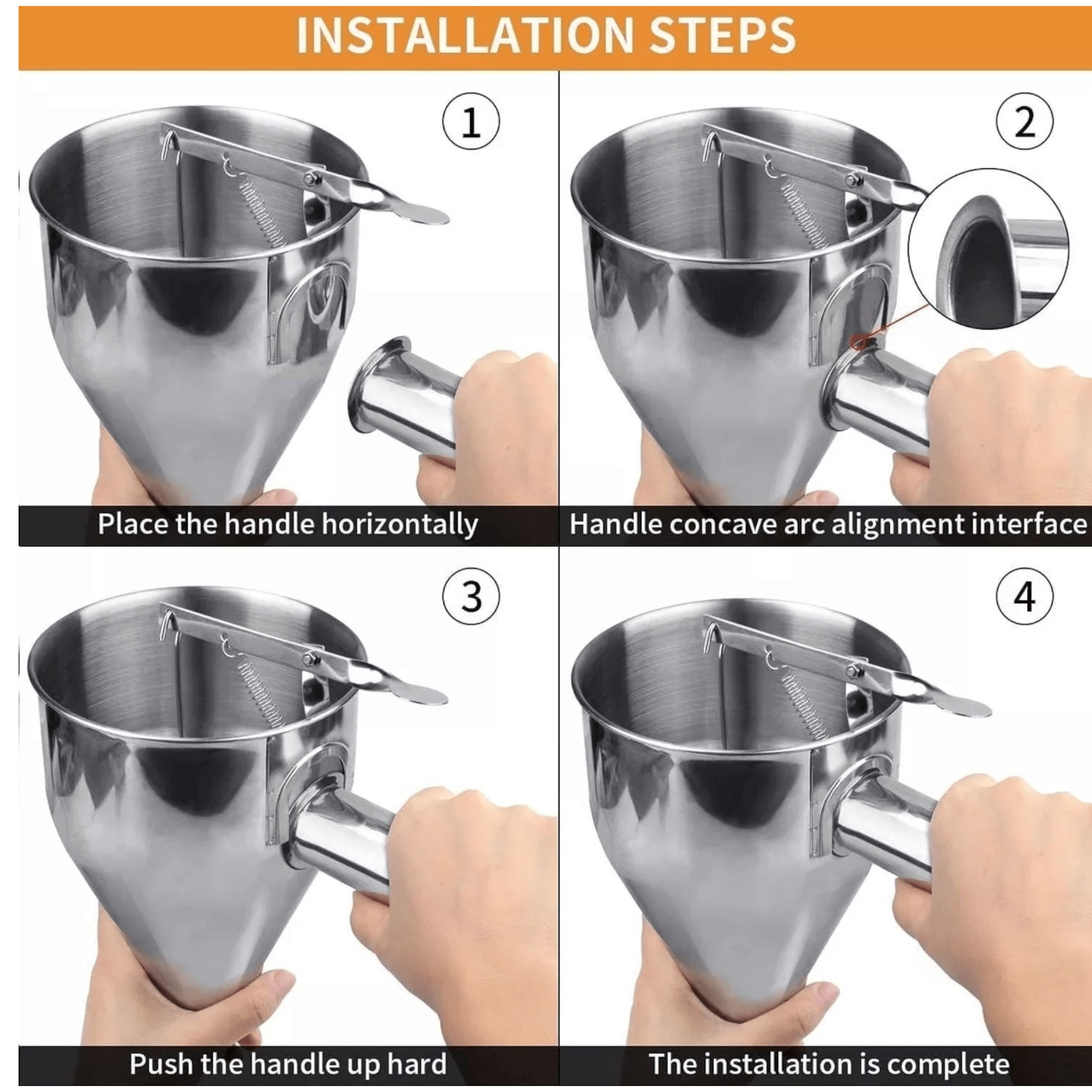 INSTALLATION STEPS

1

Place the handle horizontally

2

Handle concave arc alignment interface

3

Push the handle up hard

4

The installation is complete