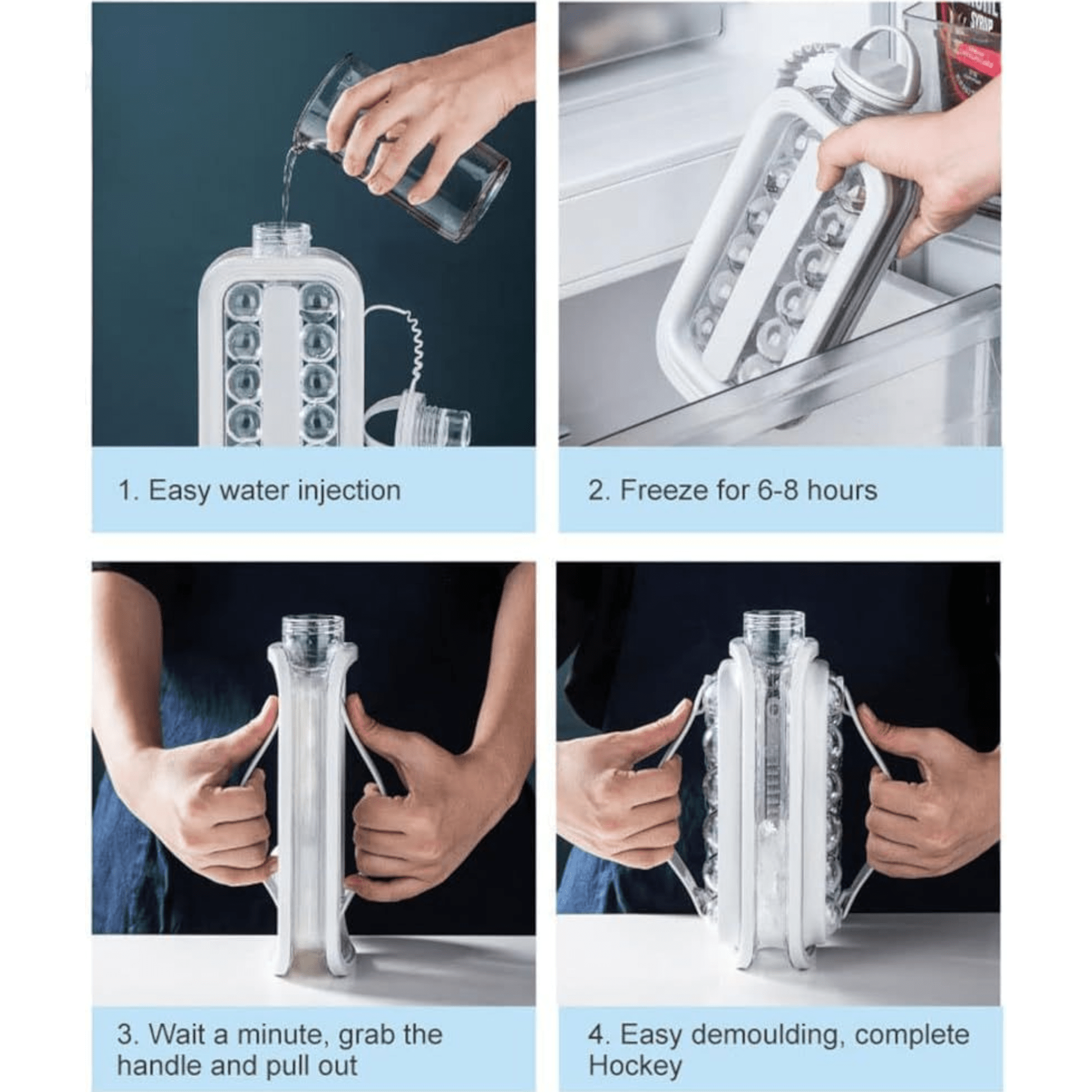 1. Easy water injection

2. Freeze for 6-8 hours

3. Wait a minute, grab the handle and pull out

4. Easy demoulding, complete Hockey