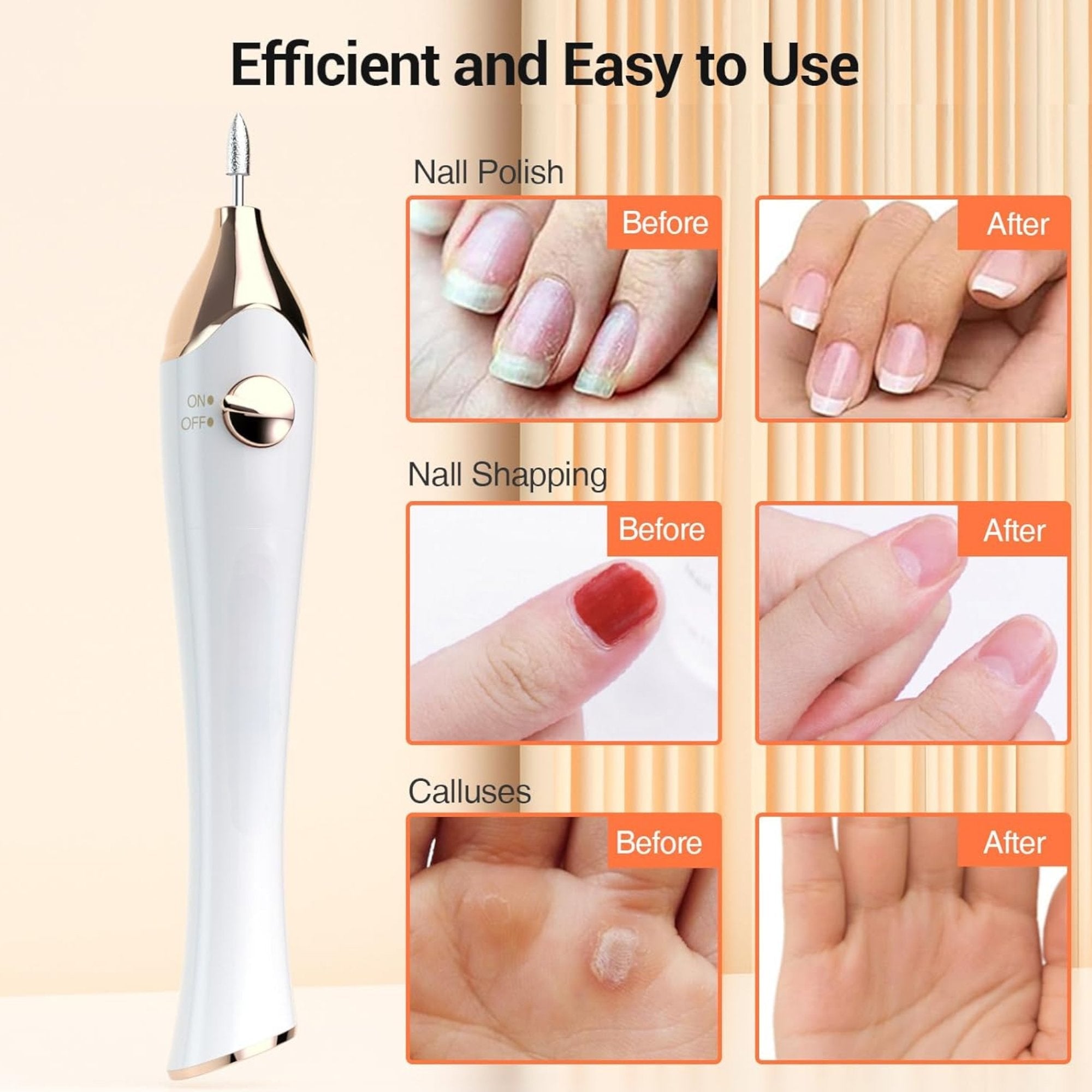 Efficient and Easy to Use

ON
OFF

Nall Polish

Before

After

Nall Shapping

Before

After

Calluses

Before

After