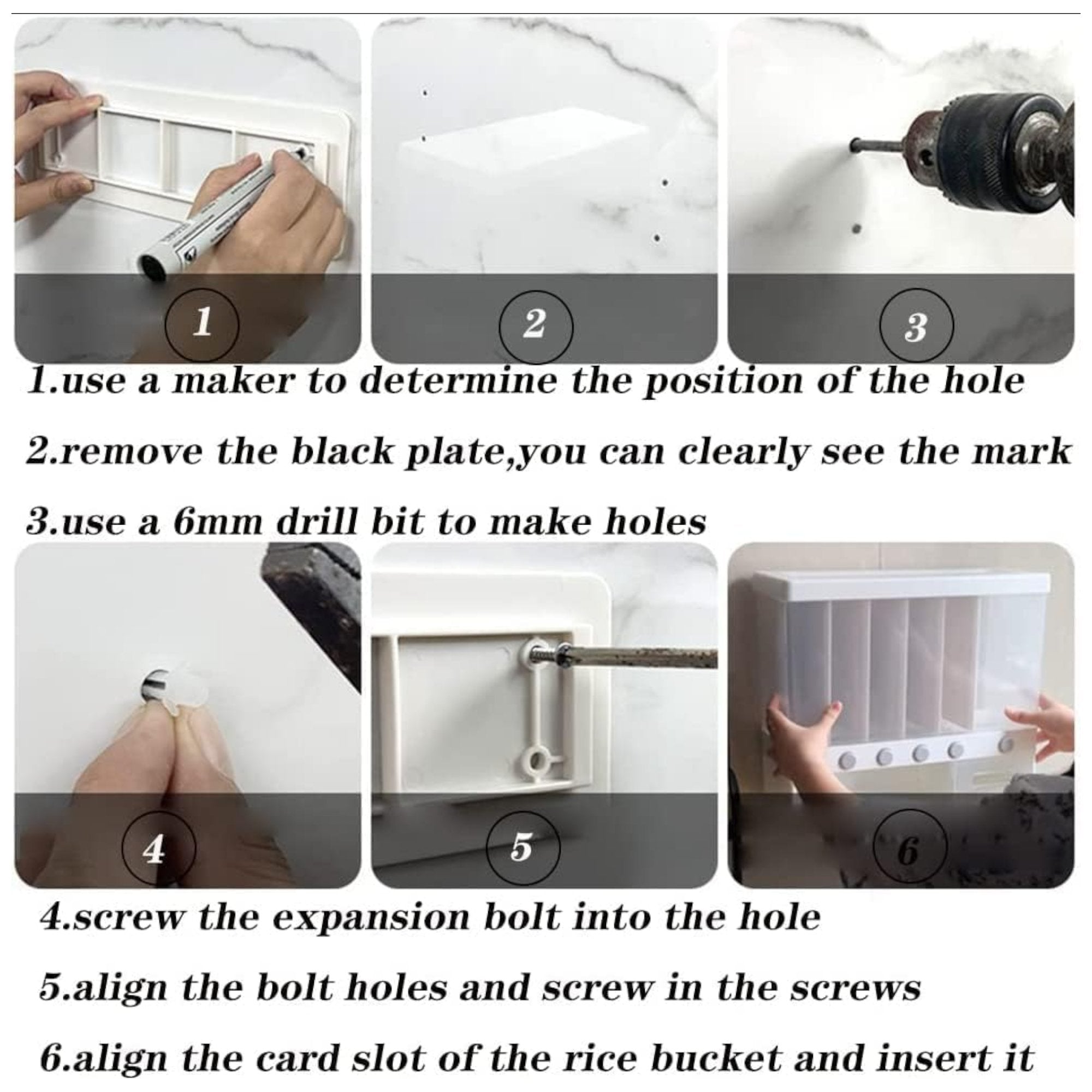 1

2

3

1.use a maker to determine the position of the hole

2.remove the black plate,you can clearly see the mark

3.use a 6mm drill bit to make holes

4

5

6

4.screw the expansion bolt into the hole

5.align the bolt holes and screw in the screws

6.align the card slot of the rice bucket and insert it