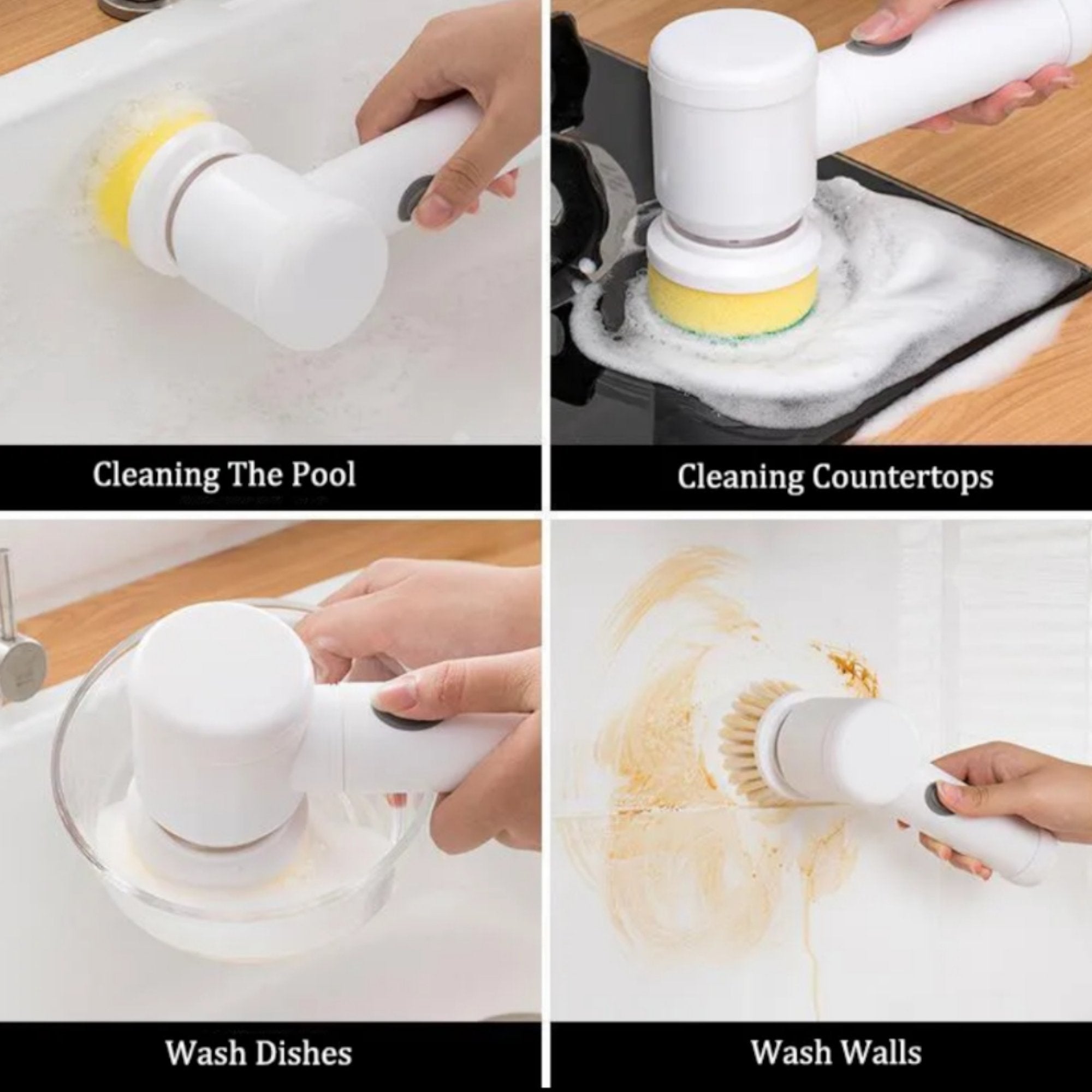 Cleaning The Pool

Cleaning Countertops

Wash Dishes

Wash Walls