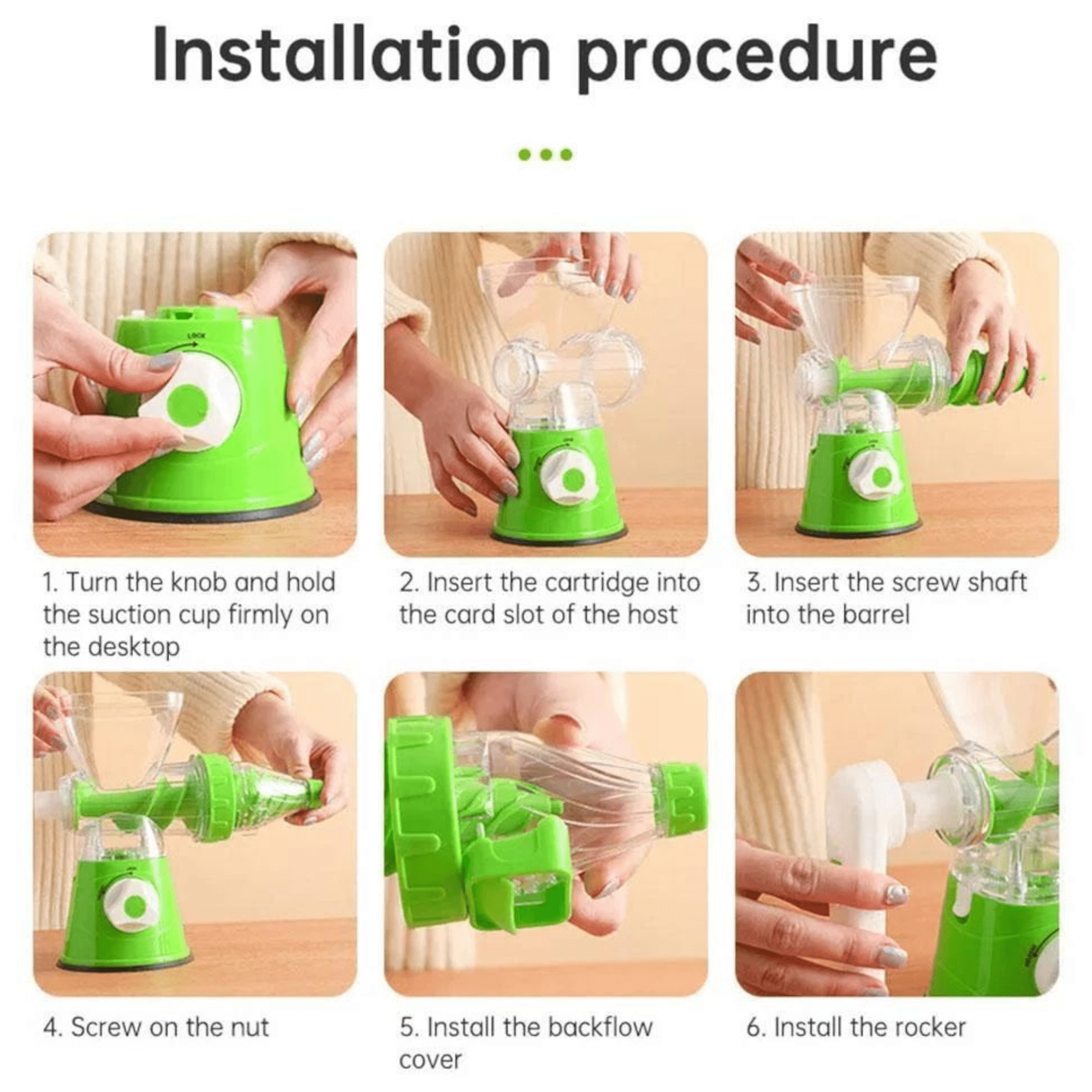 Installation procedure

LOCK

1. Turn the knob and hold the suction cup firmly on the desktop

2. Insert the cartridge into the card slot of the host

3. Insert the screw shaft into the barrel

4. Screw on the nut

5. Install the backflow cover

6. Install the rocker