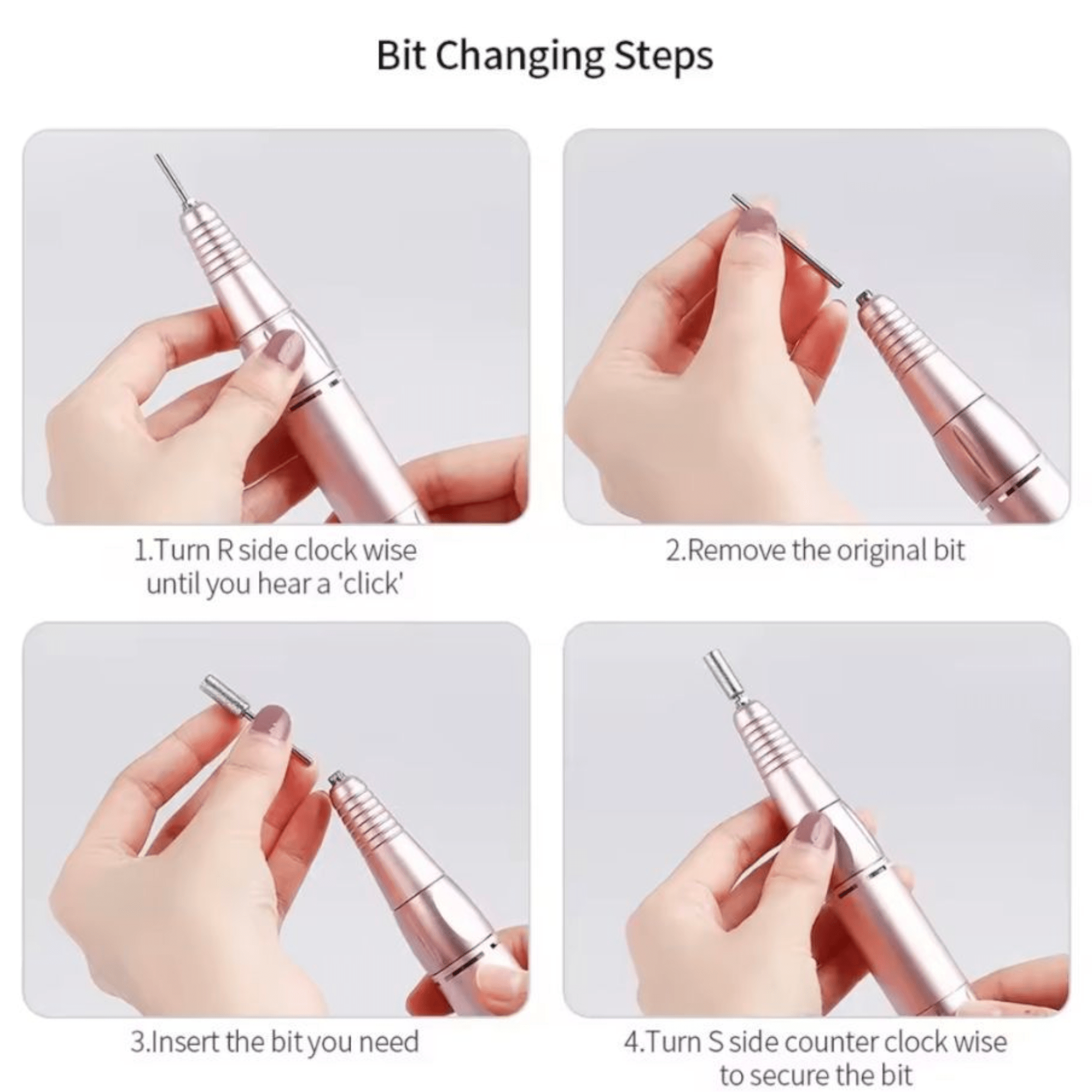 Bit Changing Steps

1.Turn R side clock wise until you hear a 'click'

2.Remove the original bit

3.Insert the bit you need

4.Turn S side counter clock wise to secure the bit