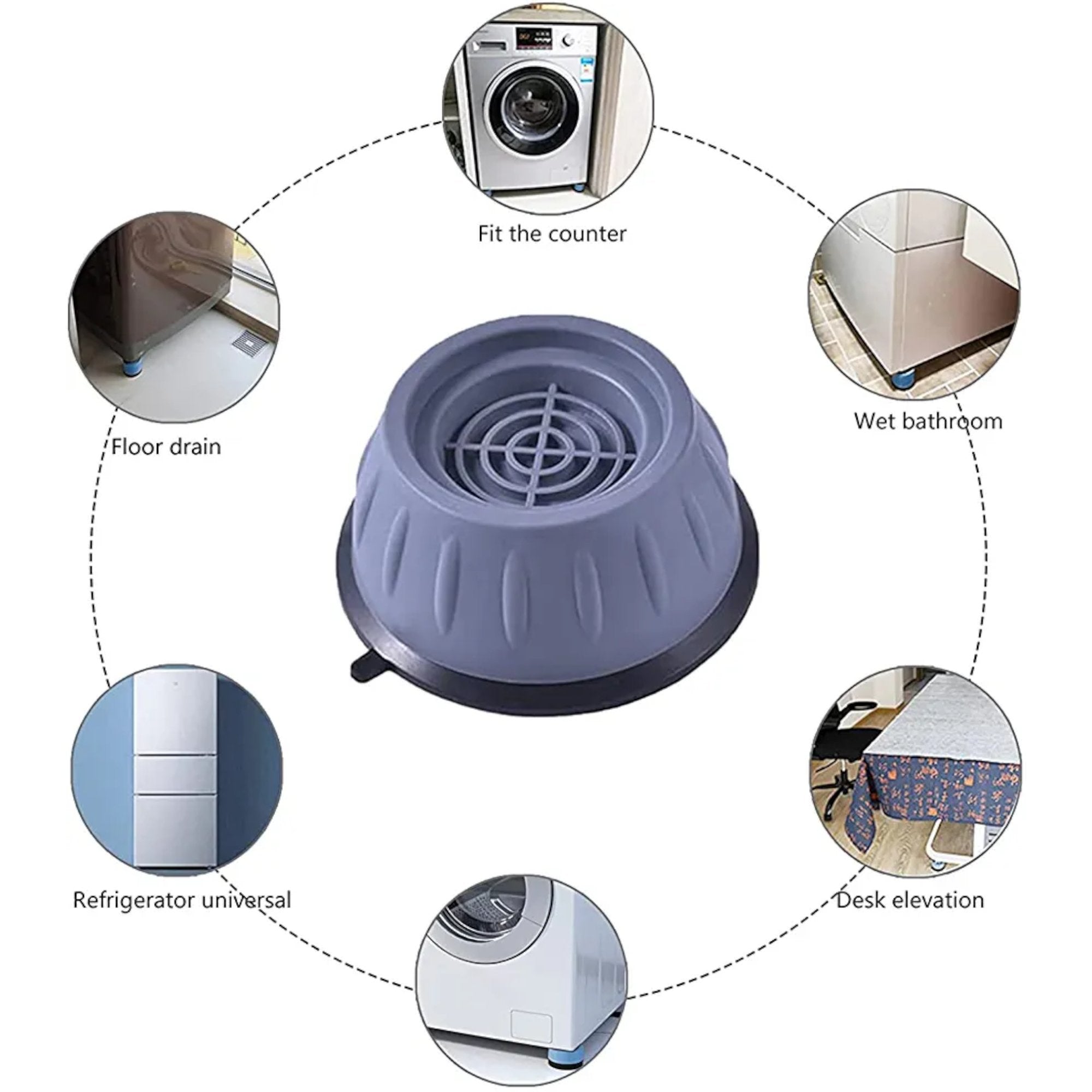 Fit the counter

Floor drain

Wet bathroom

Refrigerator universal

Desk elevation