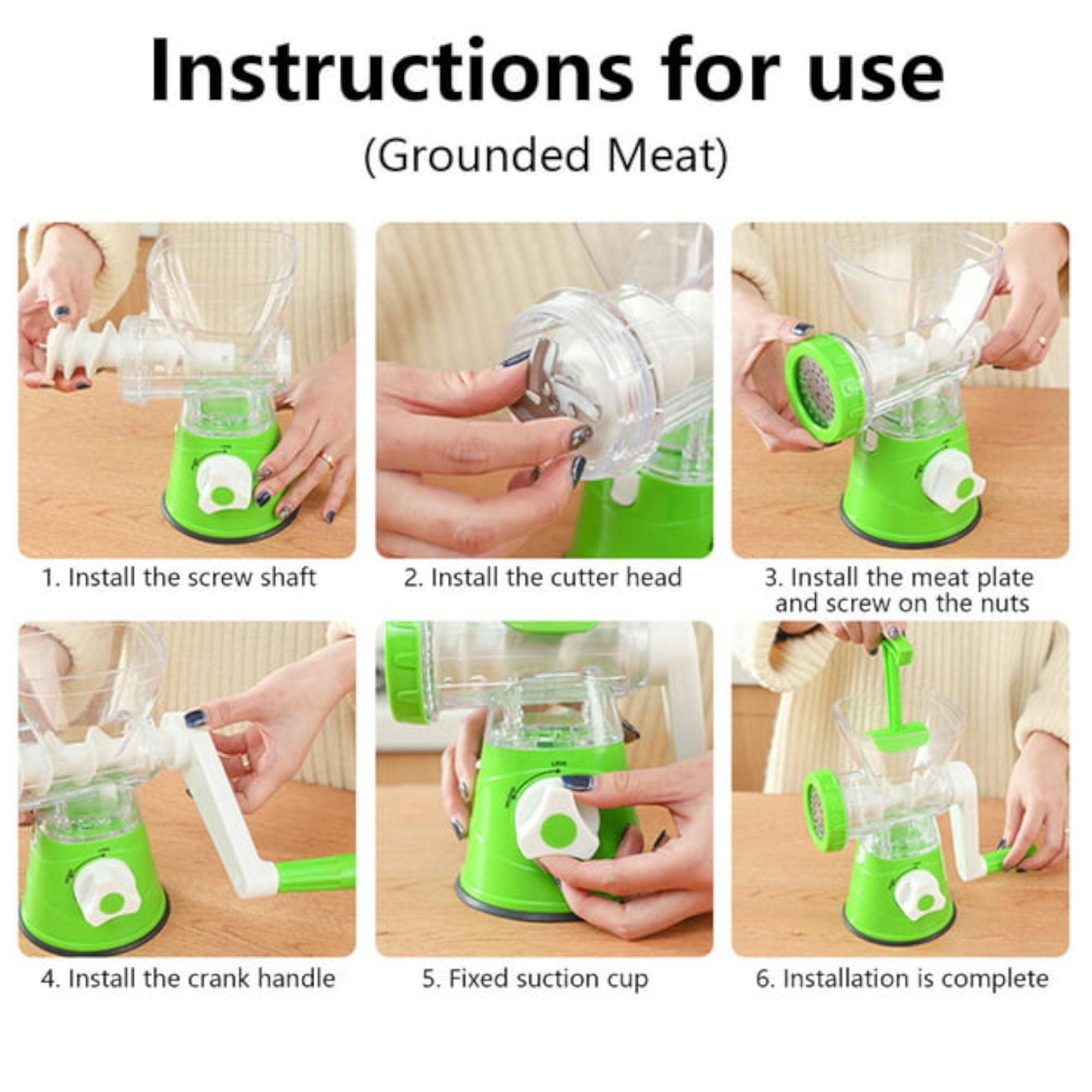 Instructions for use

(Grounded Meat)

1. Install the screw shaft

2. Install the cutter head

3. Install the meat plate and screw on the nuts

4. Install the crank handle

5. Fixed suction cup

6. Installation is complete