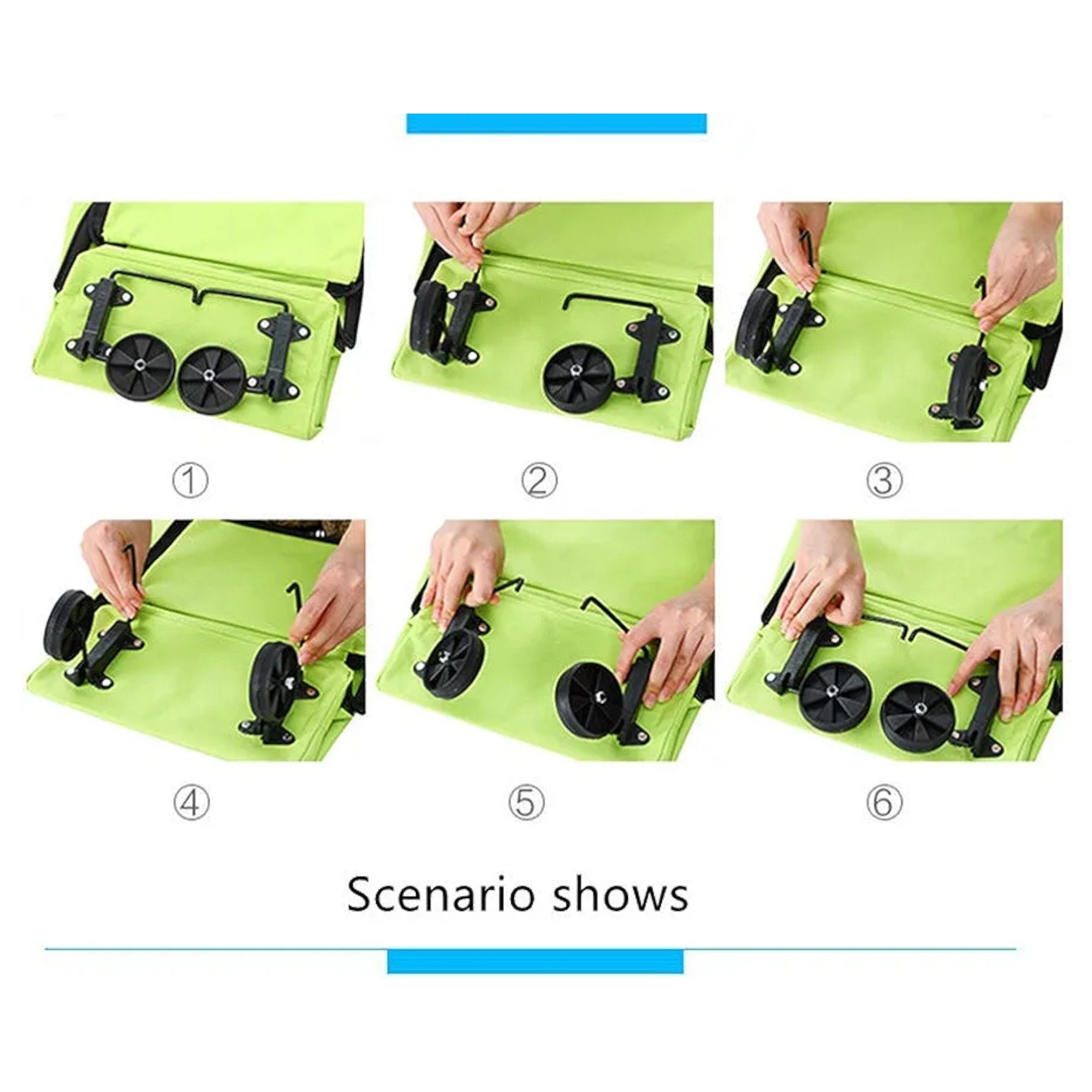 ①

②

③

④

⑤

⑥

Scenario shows