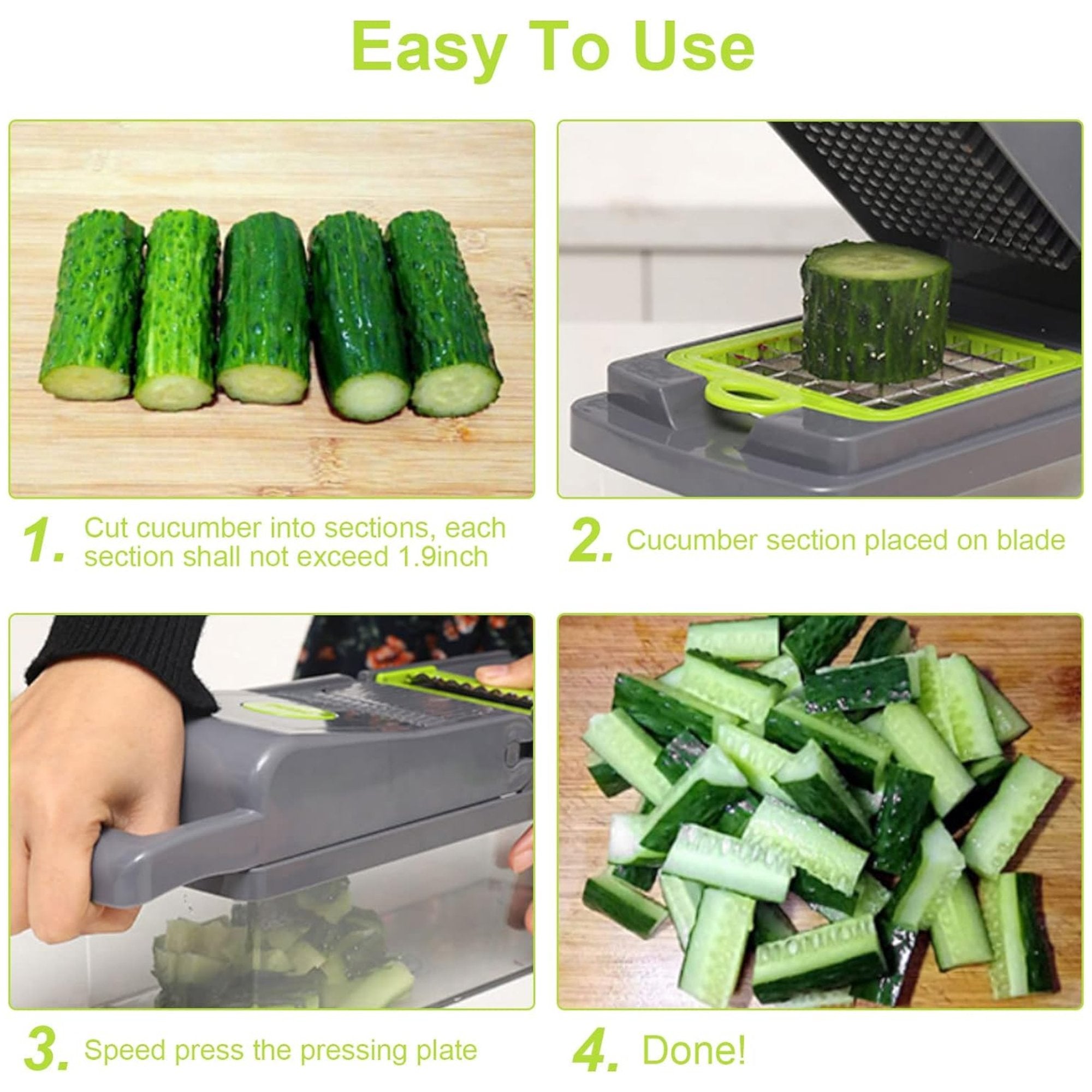 Easy To Use

1. Cut cucumber into sections, each section shall not exceed 1.9inch

2. Cucumber section placed on blade

3. Speed press the pressing plate

4. Done!